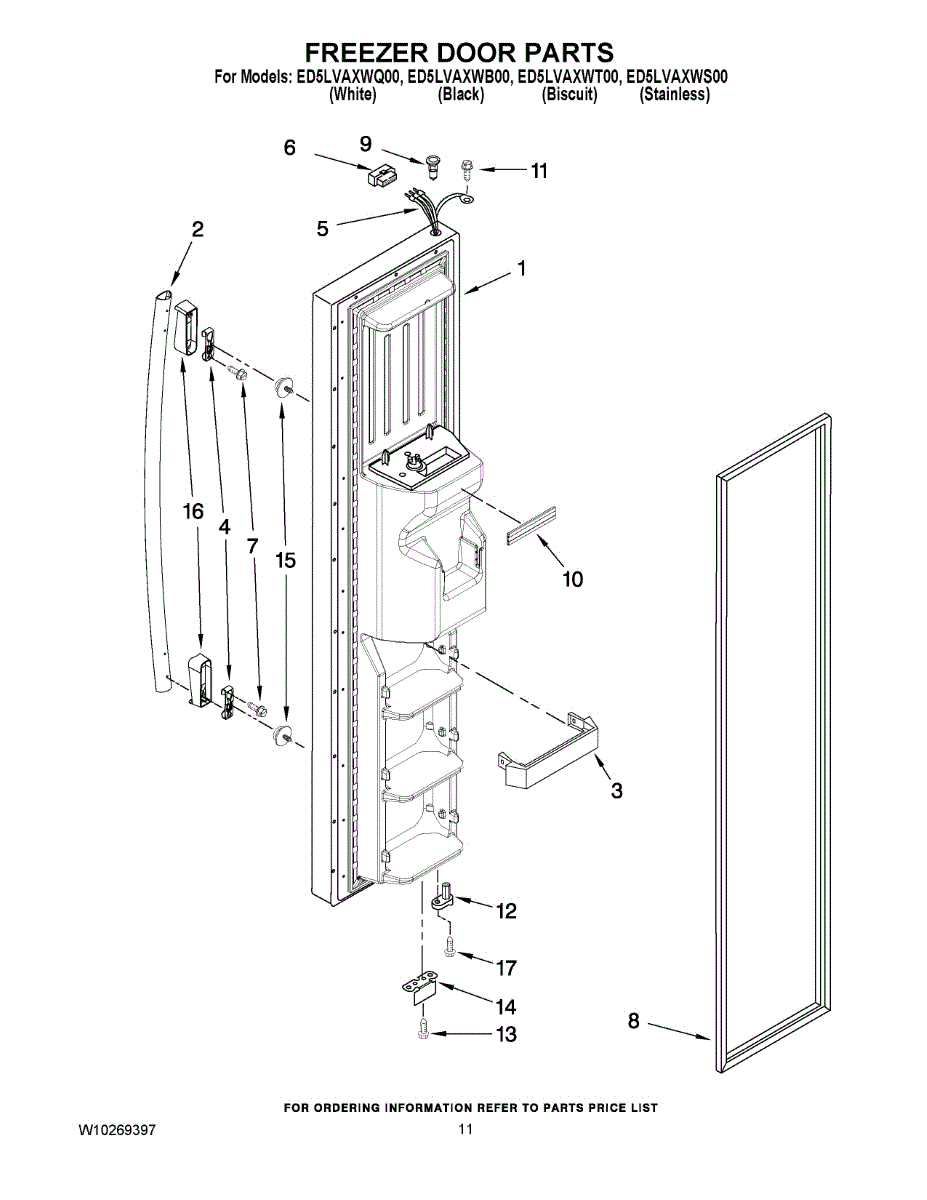 FREEZER DOOR PARTS
For Models: ED5LVAXWQ00, ED5LVAXWB00, ED5LVAXWT00, ED5LVAXWS00
(White) (Black) (Biscuit) (Stainless)

6
9
11
5
2
1
16
4
7
15
10
3
12
17
14
13
8

FOR ORDERING INFORMATION REFER TO PARTS PRICE LIST
W10269397
11