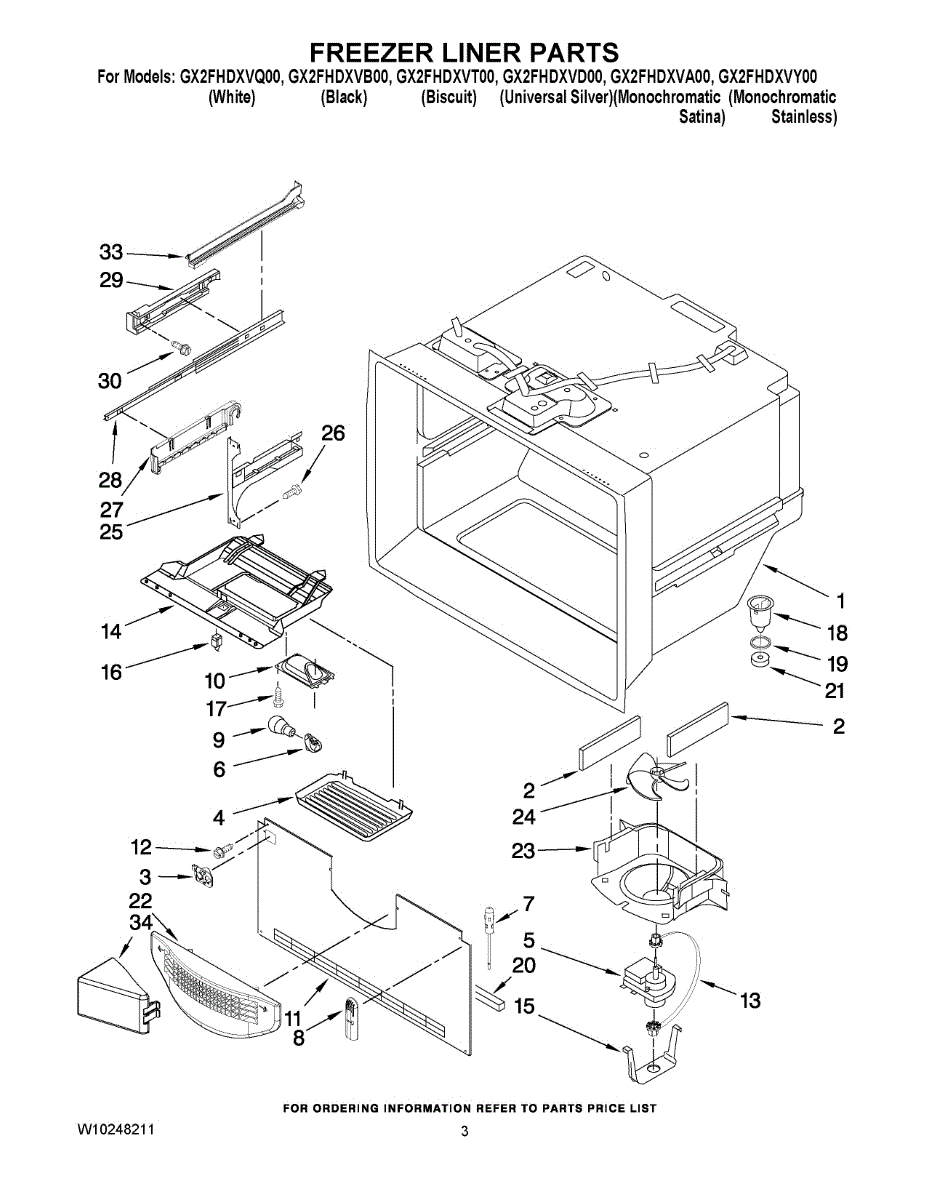 FREEZER LINER PARTS

For Models: GX2FHDXVQ00, GX2FHDXVB00, GX2FHDXVT00, GX2FHDXVD00, GX2FHDXVA00, GX2FHDXVY00
(White) (Black) (Biscuit) (Universal Silver)(Monochromatic Satina) (Monochromatic Stainless)

33
29
30
28
27
25
26
14
16
10
17
9
6
4
12
3
22
34
11
8
1
18
19
21
2
2
24
23
7
5
20
15
13

FOR ORDERING INFORMATION REFER TO PARTS PRICE LIST

W10248211

3