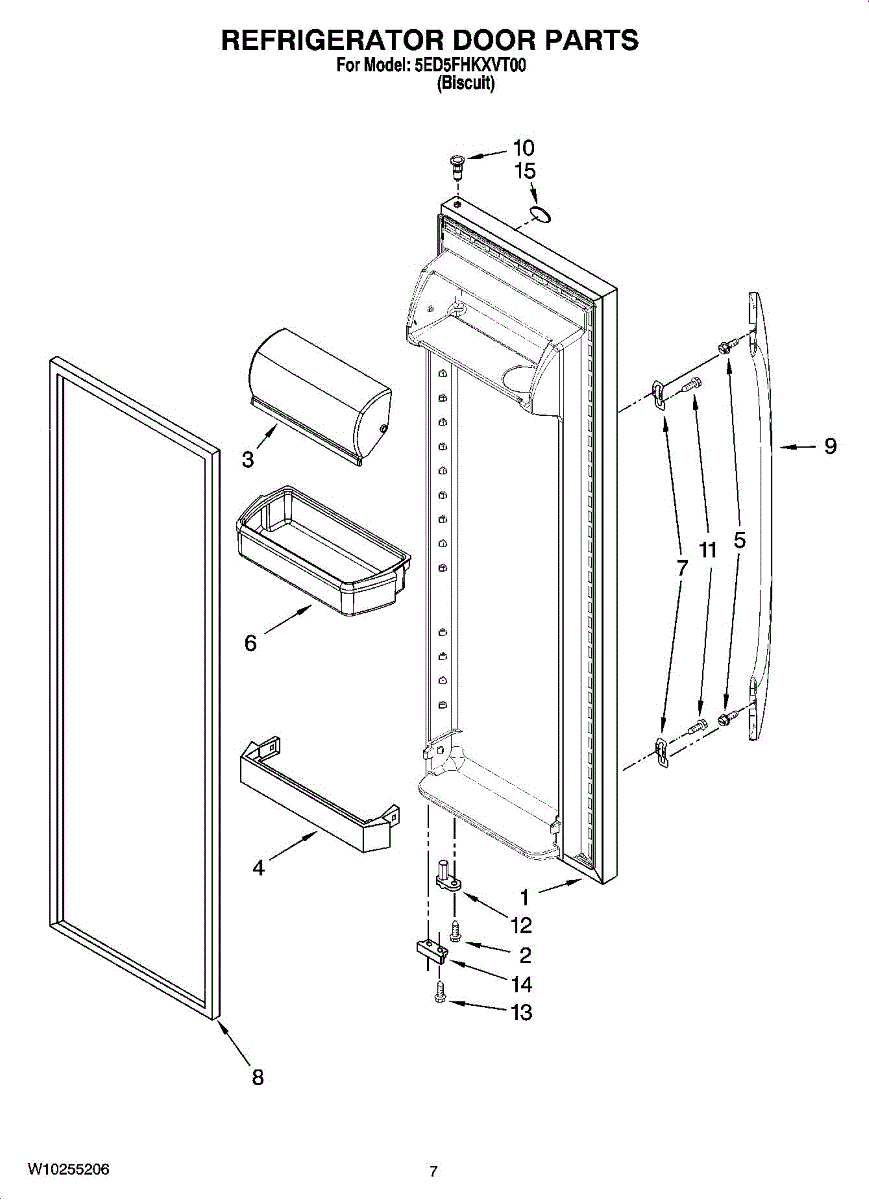 REFRIGERATOR DOOR PARTS
For Model: 5ED5FHKXVT00
(Biscuit)

10
15
3
9
6
7
11
5
4
1
12
2
14
13
8

W10255206
7