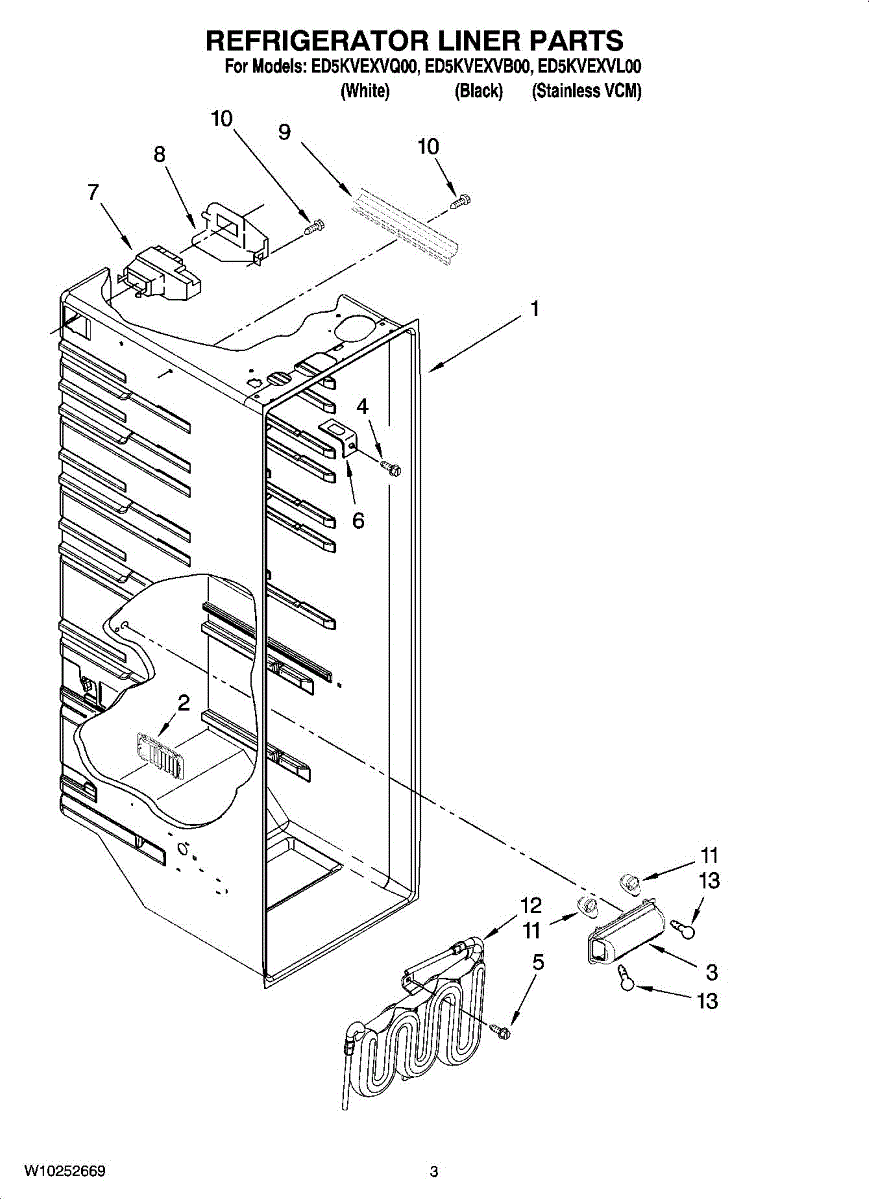 REFRIGERATOR LINER PARTS
For Models: ED5KVEXVQ00, ED5KVEXVB00, ED5KVEXVL00
(White) (Black) (Stainless VCM)

10
9
10
8
7
1
4
6
2
11
13
12
11
5
3
13

W10252669

3