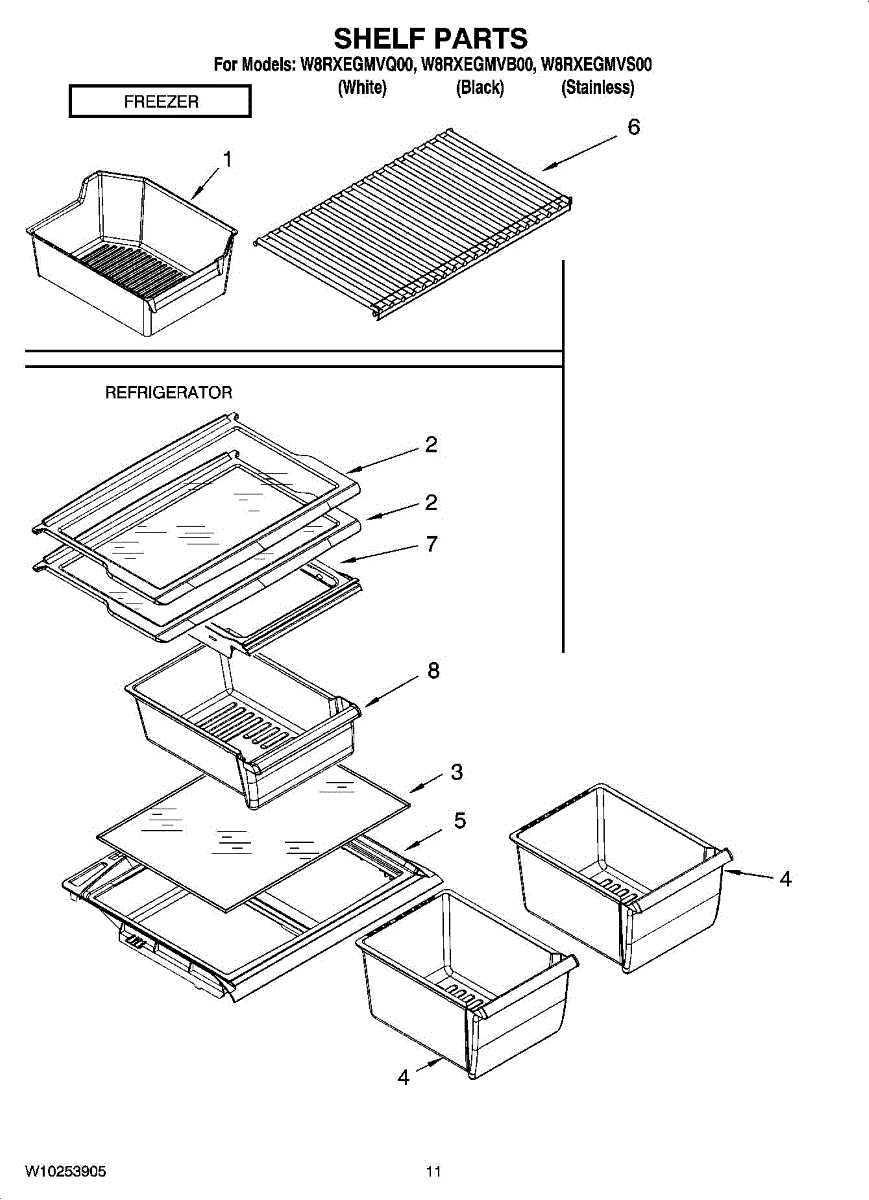 SHELF PARTS
For Models: W8RXEGMVQ00, W8RXEGMVB00, W8RXEGMVS00
(White) (Black) (Stainless)

FREEZER

1

6

REFRIGERATOR

2

2

7

8

3

5

4

4

W10253905

11