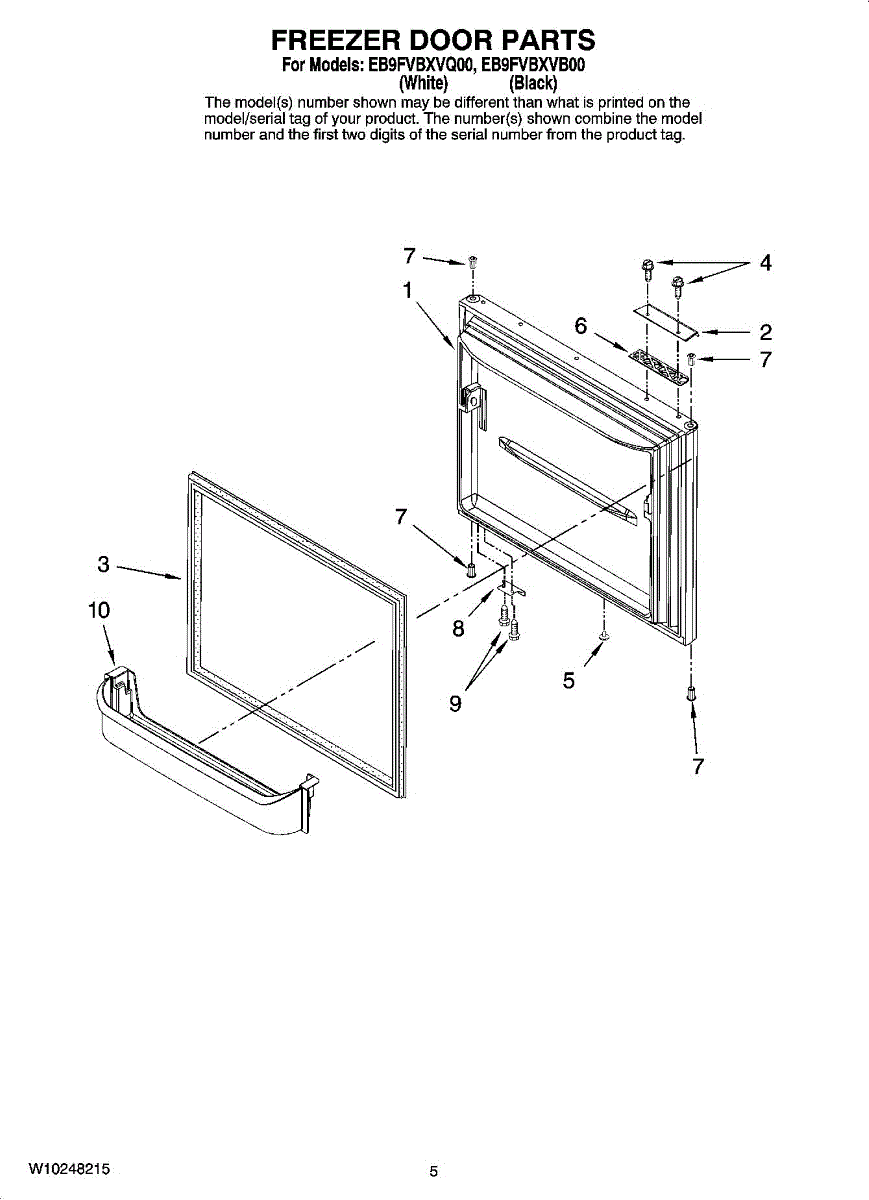 FREEZER DOOR PARTS
For Models: EB9FVBXVQ00, EB9FVBXVB00
(White) (Black)

The model(s) number shown may be different than what is printed on the model/serial tag of your product. The number(s) shown combine the model number and the first two digits of the serial number from the product tag.

7
1
4
6
2
7
7
3
10
8
9
5
7

W10248215

5