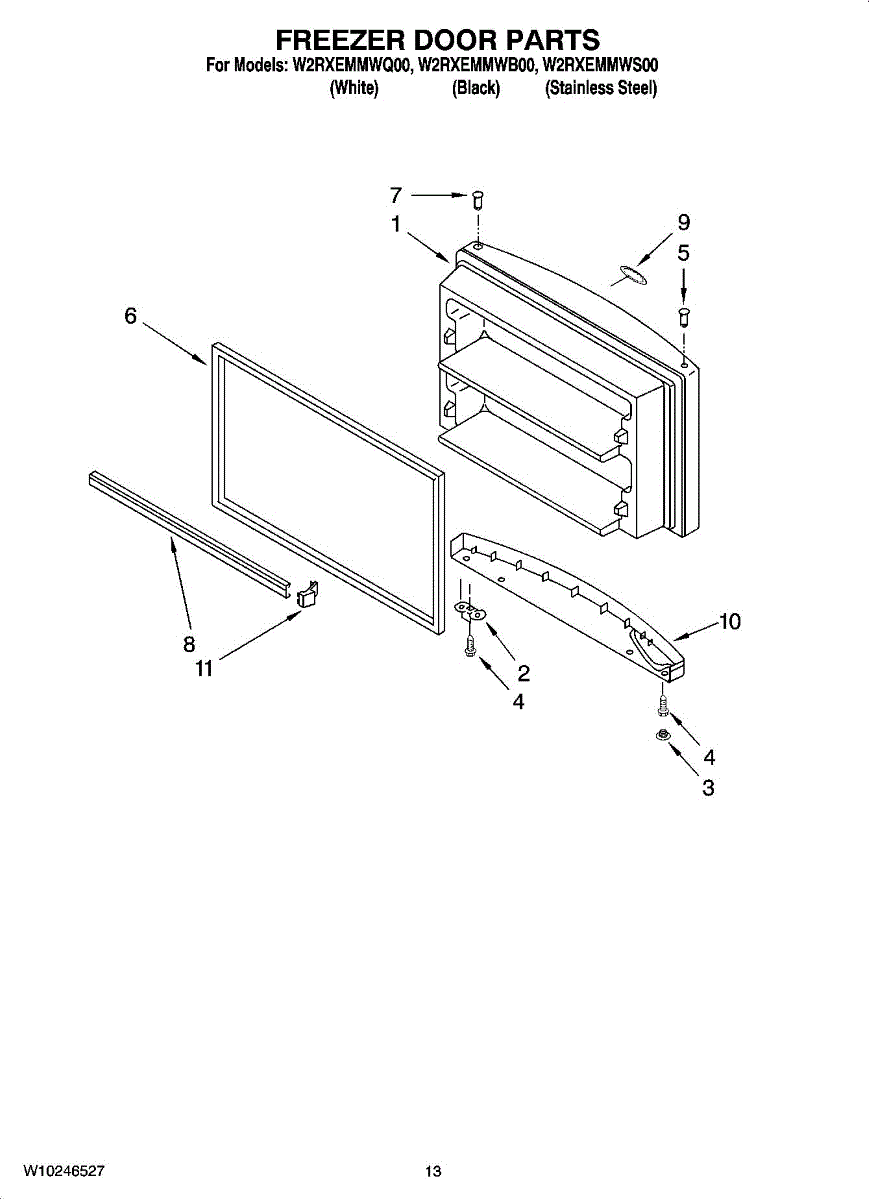 FREEZER DOOR PARTS
For Models: W2RXEMMWQ00, W2RXEMMWB00, W2RXEMMWS00
(White) (Black) (Stainless Steel)

7
1
9
5
6
8
11
2
4
10
4
3

W10246527
13