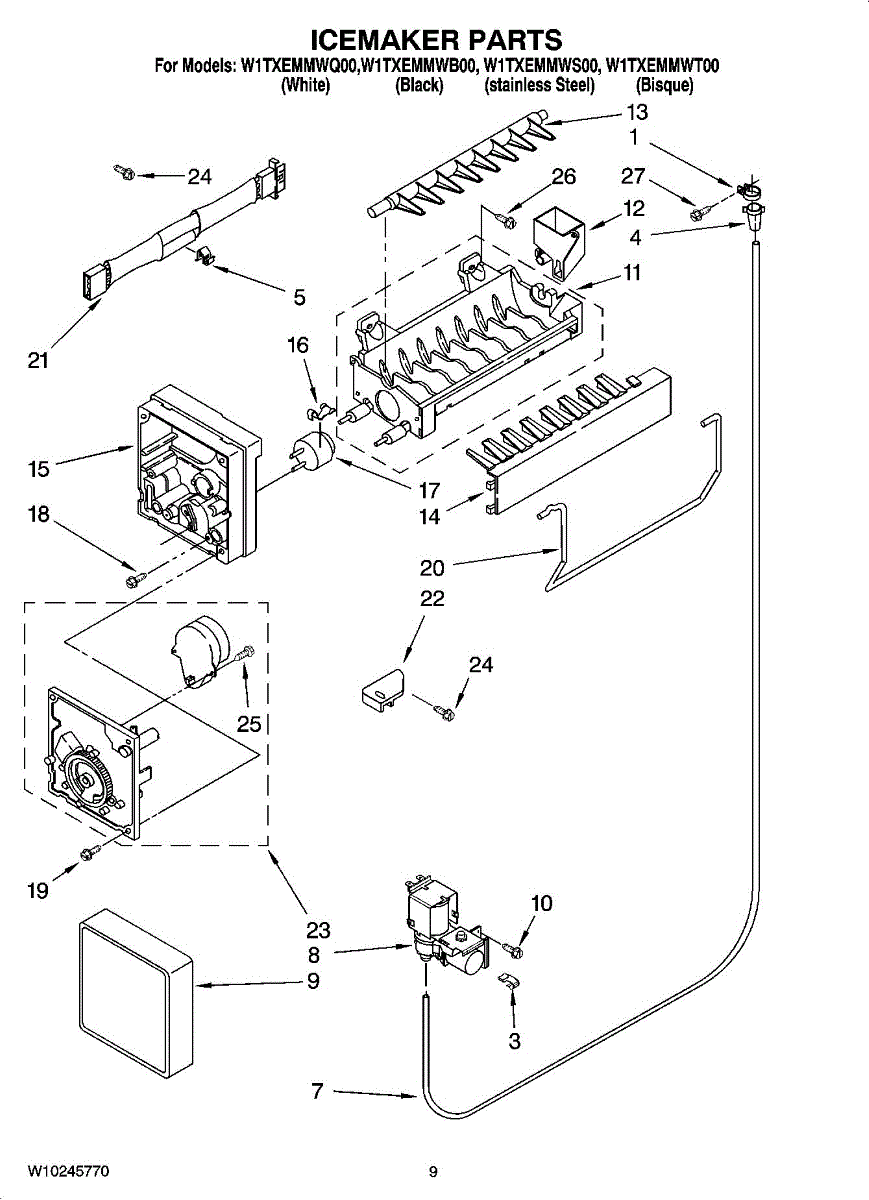 ICEMAKER PARTS
For Models: W1TXEMMWQ00,W1TXEMMWB00, W1TXEMMWS00, W1TXEMMWT00
(White) (Black) (stainless Steel) (Bisque)

13
1
24
26
27
12
4
5
11
21
16
15
17
14
18
20
22
24
25
19
23
10
8
9
3
7

W10245770
9