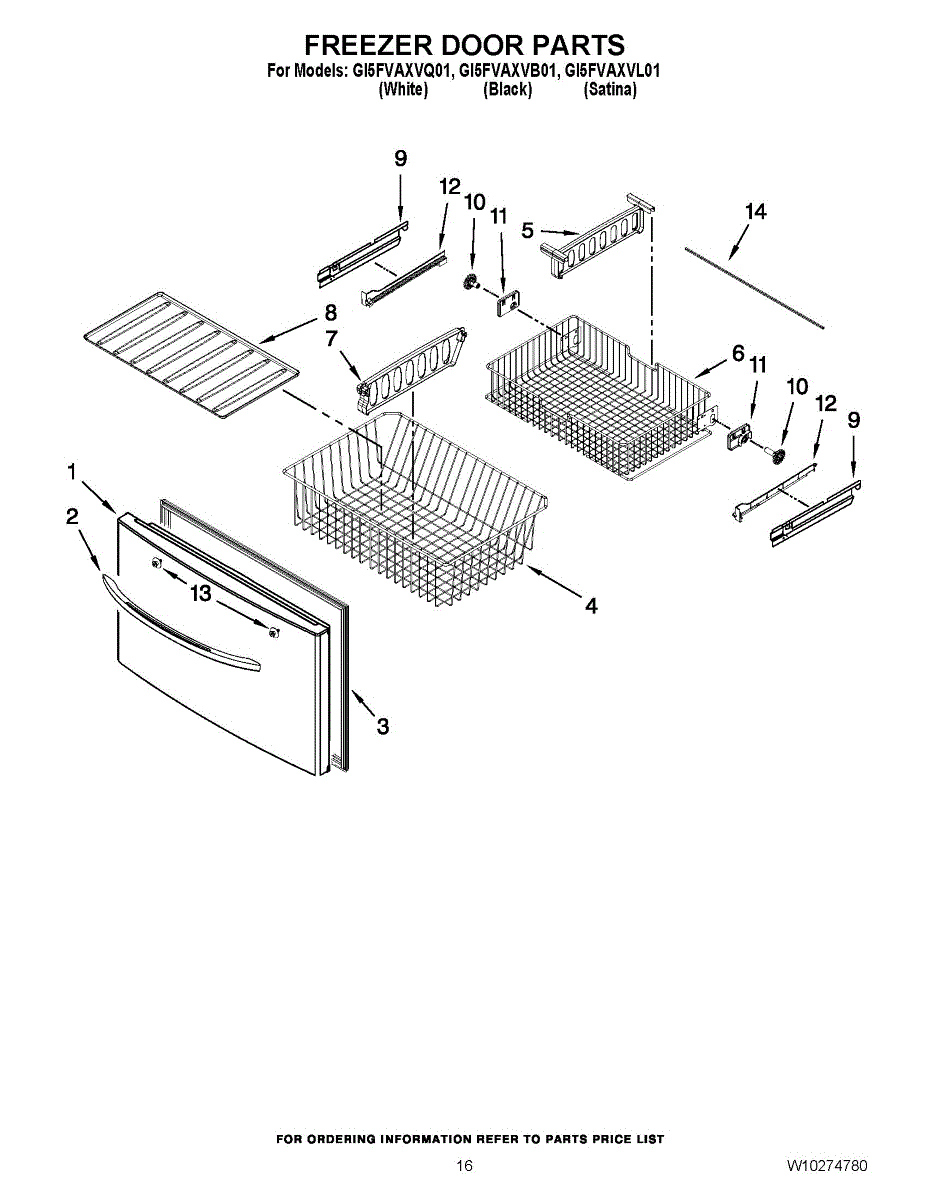 FREEZER DOOR PARTS
For Models: GI5FVAXVQ01, GI5FVAXVB01, GI5FVAXVL01
(White) (Black) (Satina)

9
12
10
11
5
14
8
7
6
11
10
12
9
1
2
13
4
3

FOR ORDERING INFORMATION REFER TO PARTS PRICE LIST

16

W10274780