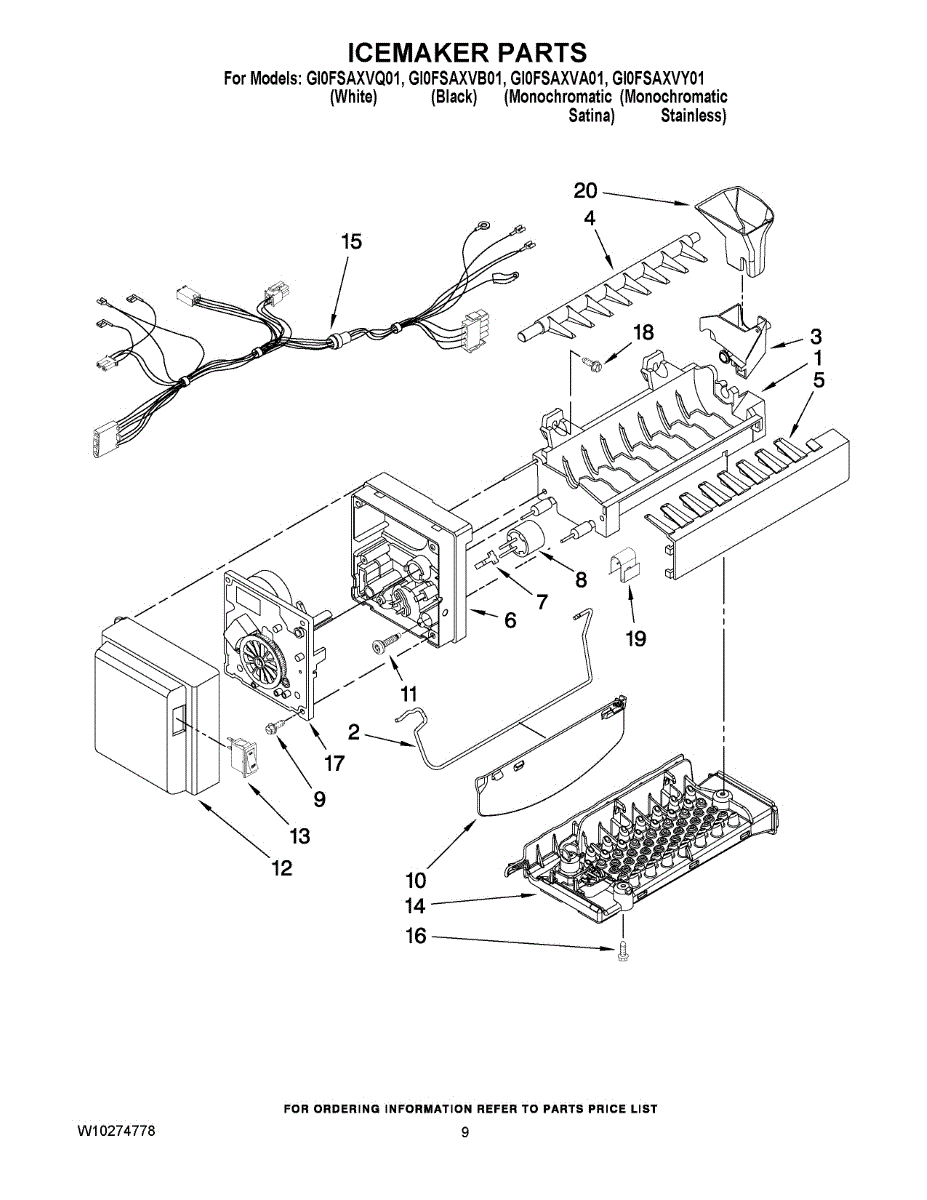 ICEMAKER PARTS
For Models: GI0FSAXVQ01, GI0FSAXVB01, GI0FSAXVA01, GI0FSAXVY01
(White) (Black) (Monochromatic Satina) (Monochromatic Stainless)

20
4
15
18
3
1
5
8
7
6
19
11
2
17
9
13
12
10
14
16

FOR ORDERING INFORMATION REFER TO PARTS PRICE LIST
W10274778
9