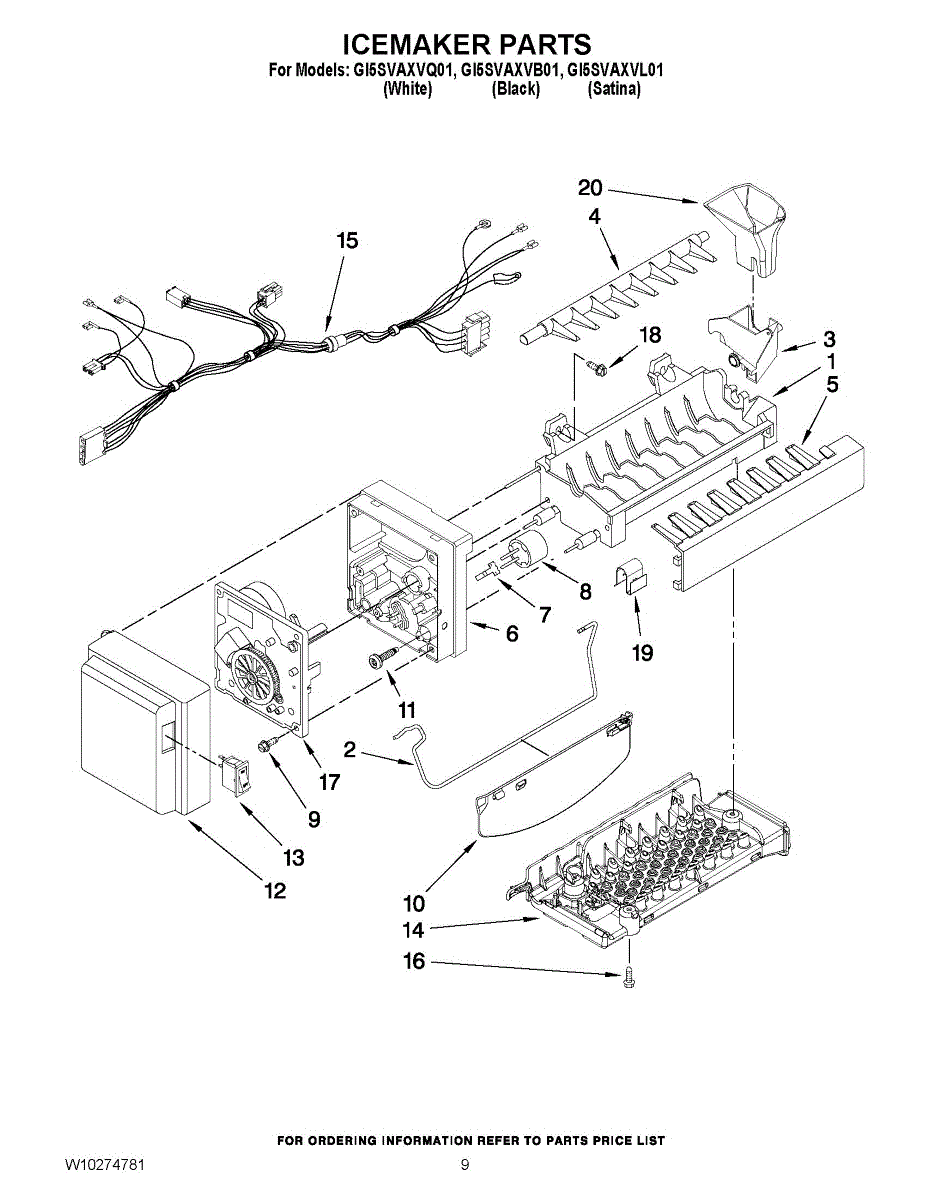 ICEMAKER PARTS
For Models: GI5SVAXVQ01, GI5SVAXVB01, GI5SVAXVL01
(White) (Black) (Satina)

20
4
15
18
3
1
5
8
7
6
19
11
2
17
9
13
12
10
14
16

FOR ORDERING INFORMATION REFER TO PARTS PRICE LIST
W10274781
9