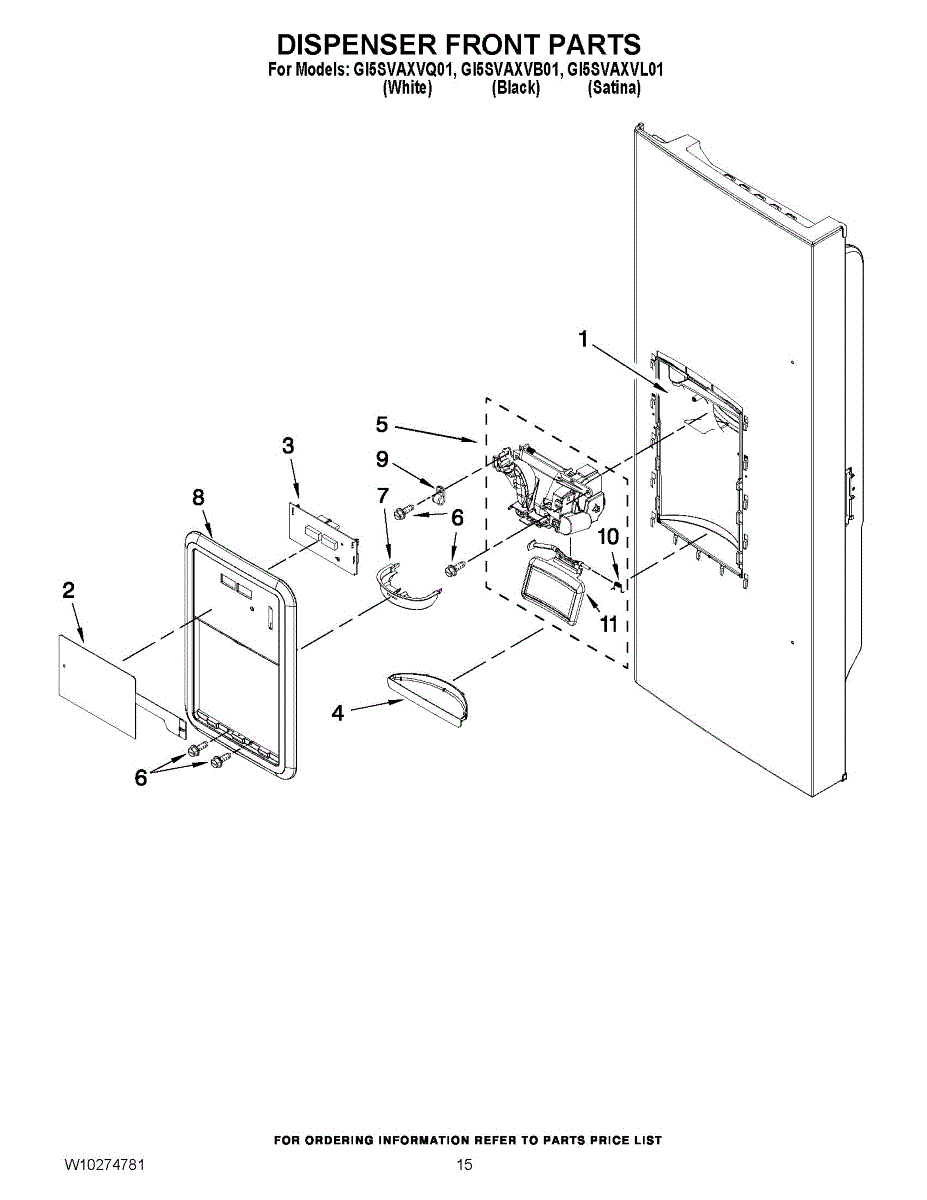 DISPENSER FRONT PARTS
For Models: GI5SVAXVQ01, GI5SVAXVB01, GI5SVAXVL01
(White) (Black) (Satina)

1
5
3
9
8
7
6
10
2
11
4
6

FOR ORDERING INFORMATION REFER TO PARTS PRICE LIST
W10274781
15