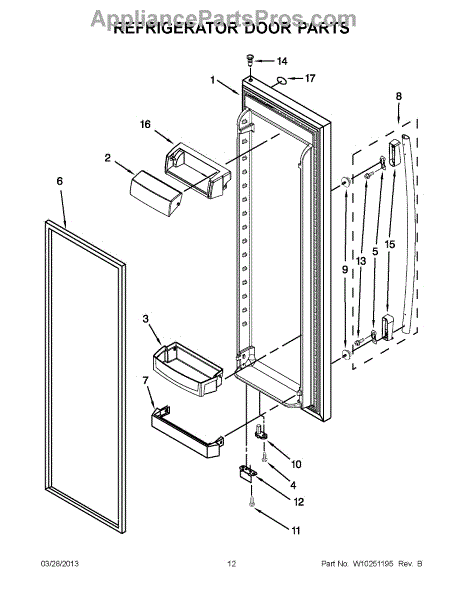 AppliancePartsPros.com
REFRIGERATOR DOOR PARTS

14
1
17
8
16
2
6
9
13
5
15
3
7
10
4
12
11

03/28/2013 12 Part No. W10251195 Rev. B