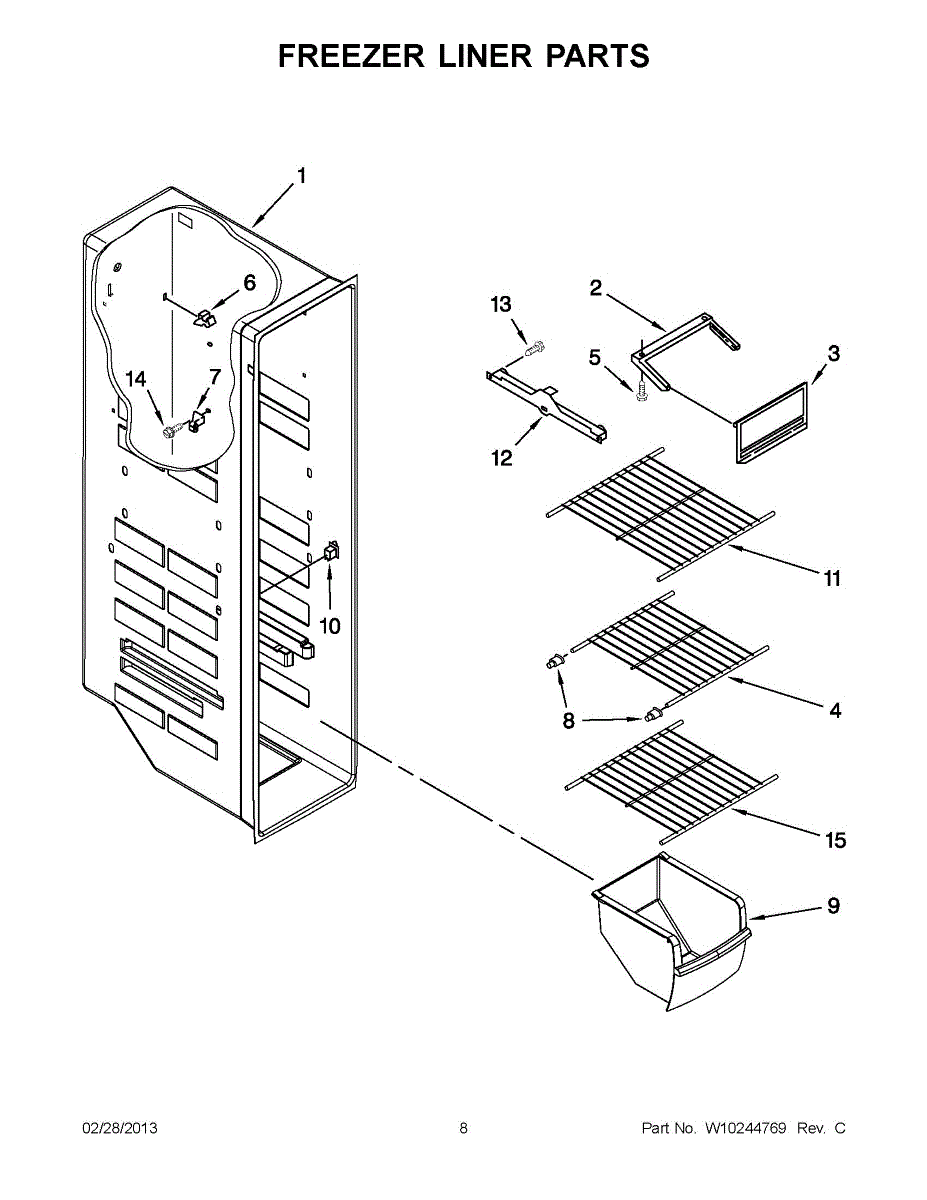 FREEZER LINER PARTS

1
6
14
7
10
13
2
5
3
12
11
8
4
15
9

02/28/2013
8
Part No. W10244769 Rev. C