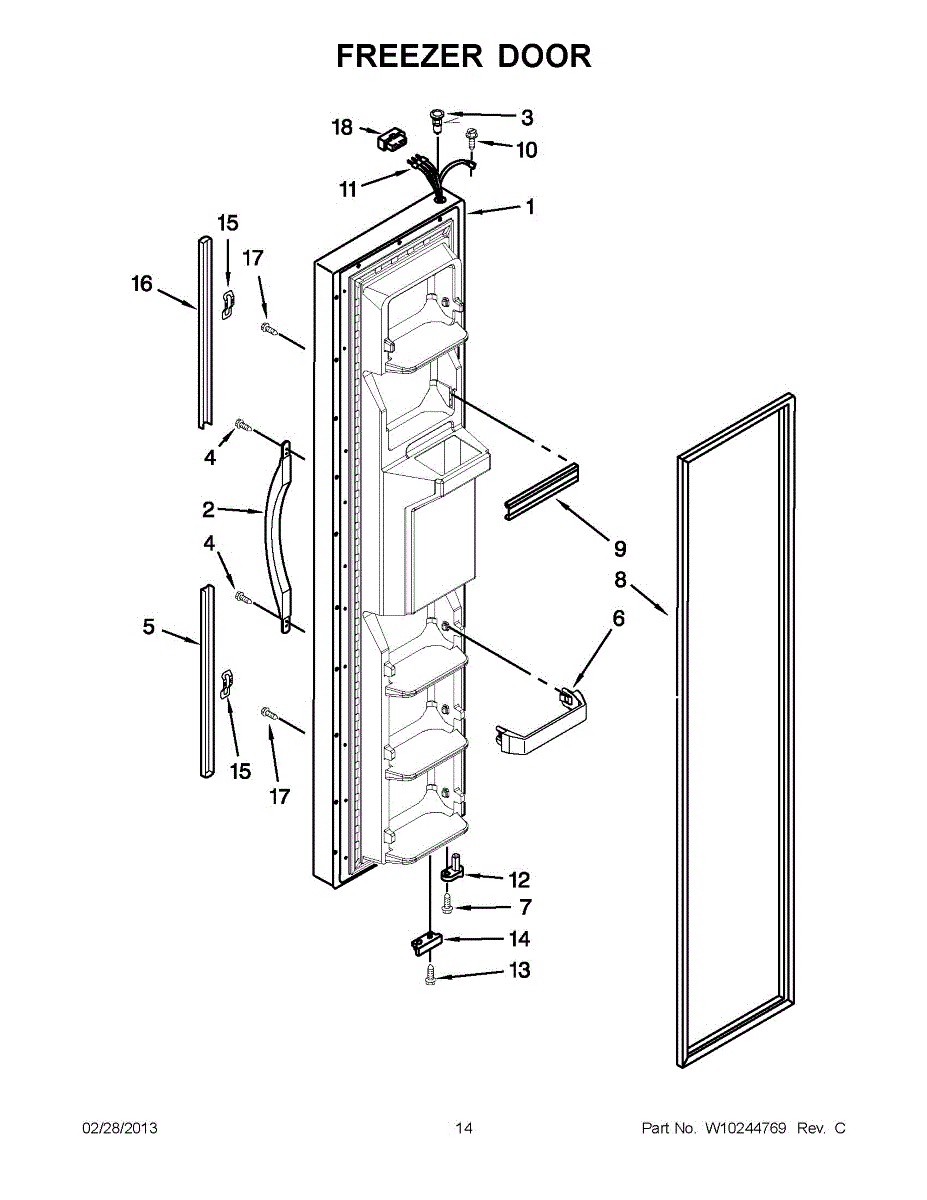 FREEZER DOOR

18
3
10
11
1
15
17
16
4
2
4
5
15
17
9
8
6
12
7
14
13

02/28/2013

14

Part No. W10244769 Rev. C