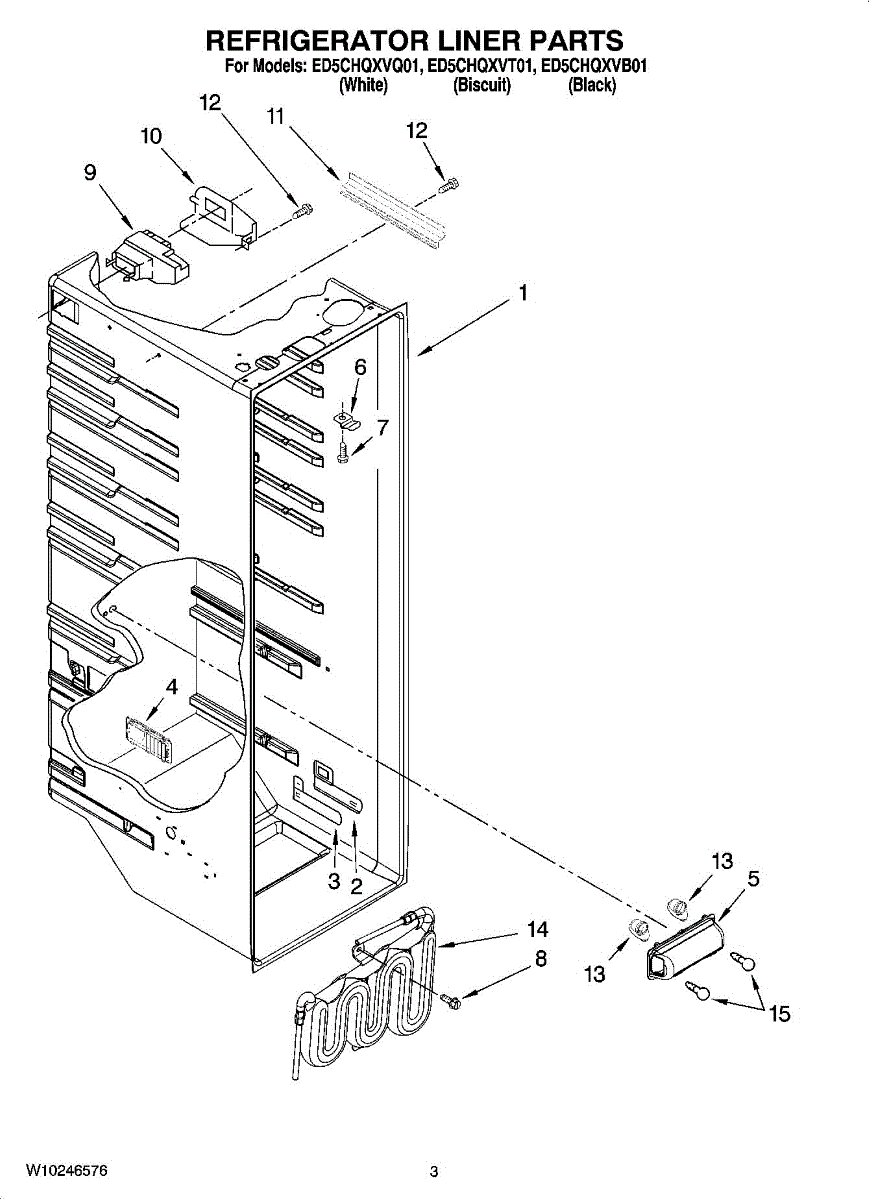 REFRIGERATOR LINER PARTS
For Models: ED5CHQXVQ01, ED5CHQXVT01, ED5CHQXVB01
(White) (Biscuit) (Black)

12
11
12
10
9
1
6
7
4
3 2
13
5
14
8
13
15

W10246576
3