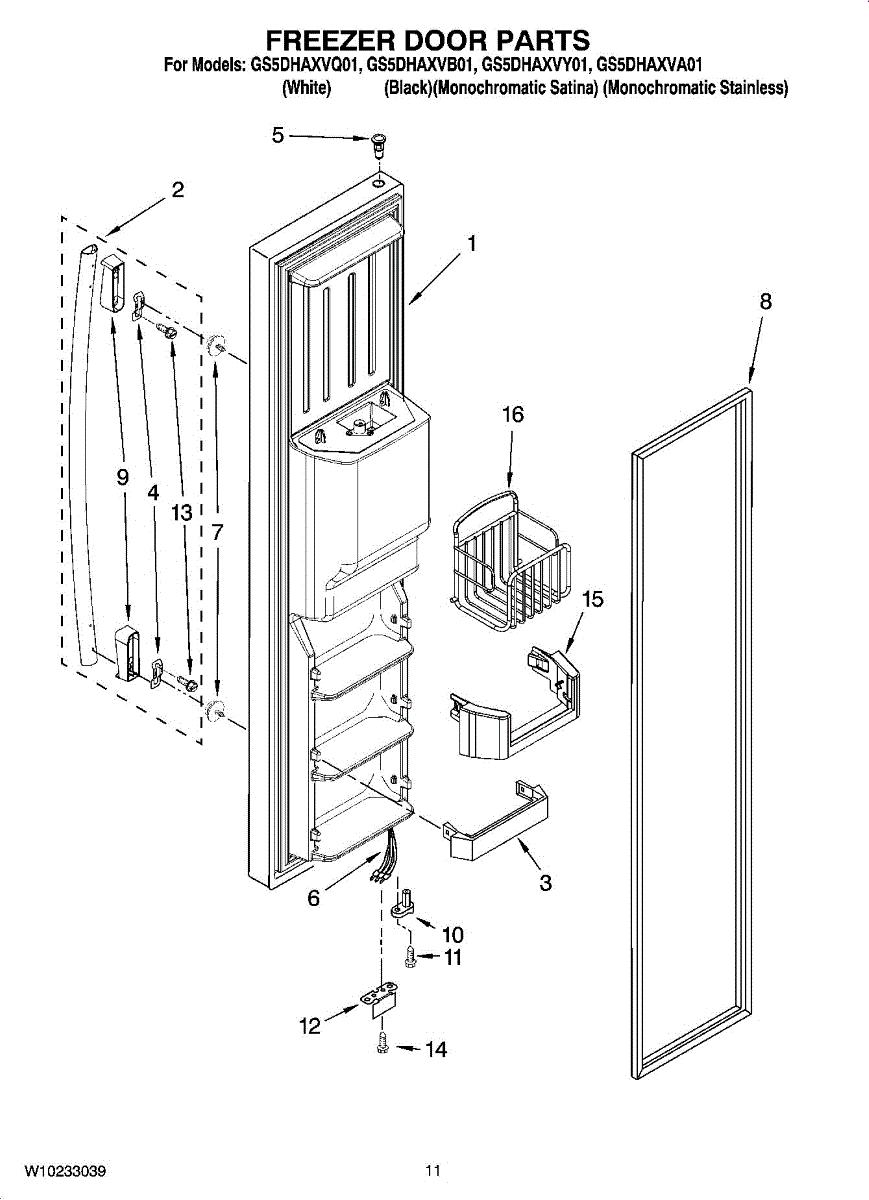 FREEZER DOOR PARTS
For Models: GS5DHAXVQ01, GS5DHAXVB01, GS5DHAXVY01, GS5DHAXVA01
(White) (Black)(Monochromatic Satina) (Monochromatic Stainless)

5
2
1
8
16
9
4
13
7
15
3
6
10
11
12
14

W10233039
11