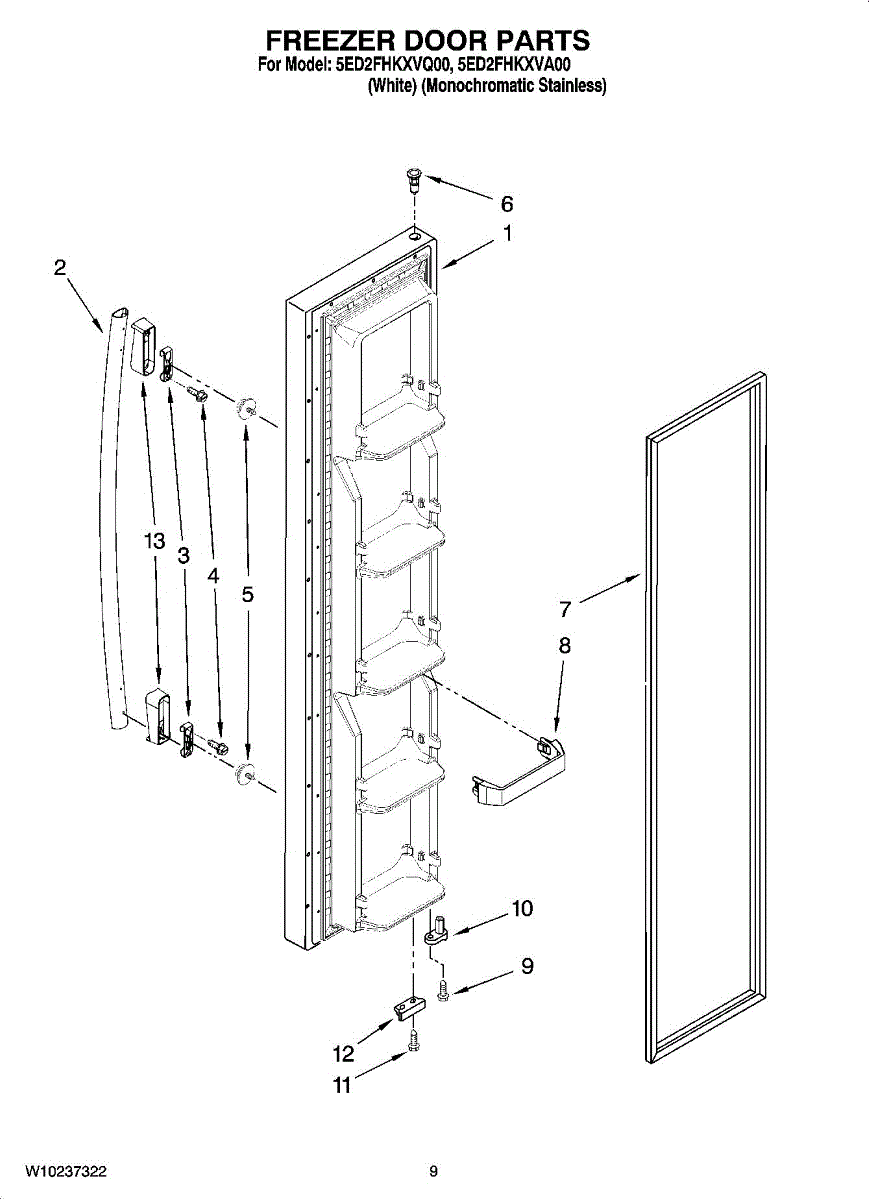 FREEZER DOOR PARTS
For Model: 5ED2FHKXVQ00, 5ED2FHKXVA00
(White) (Monochromatic Stainless)

6
1
2
13
3
4
5
7
8
10
9
12
11

W10237322

9