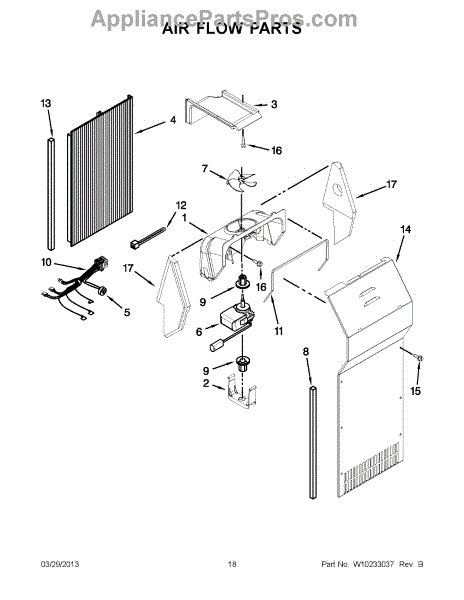 AppliancePartsPros.com
AIR FLOW PARTS

13
4
3
16
7
17
12
1
14
10
17
16
9
5
6
11
8
9
2
15

03/29/2013
18
Part No. W10233037 Rev. B