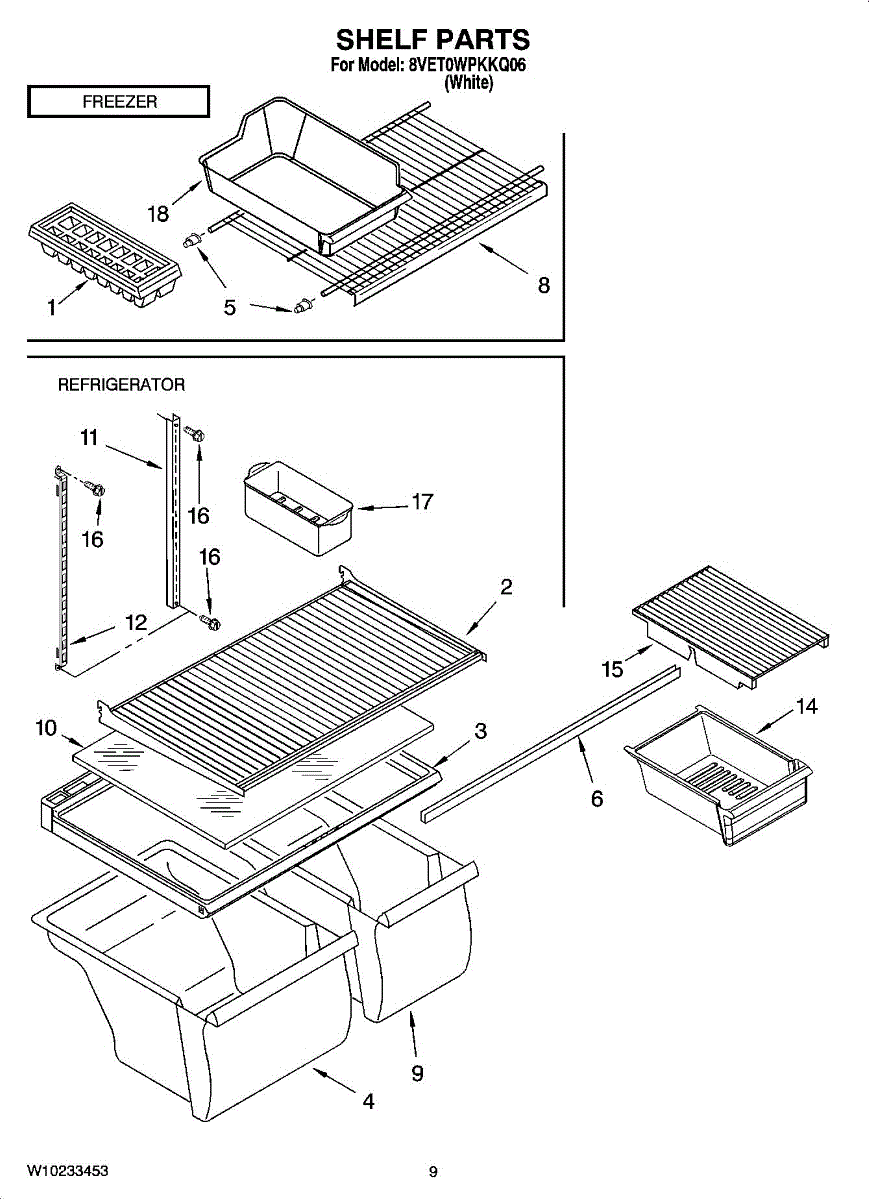 SHELF PARTS
For Model: 8VET0WPKKQ06
(White)

FREEZER

18
1
5
5
8

REFRIGERATOR

11
16
16
16
17
12
2
15
14
10
3
6
9
4

W10233453

9