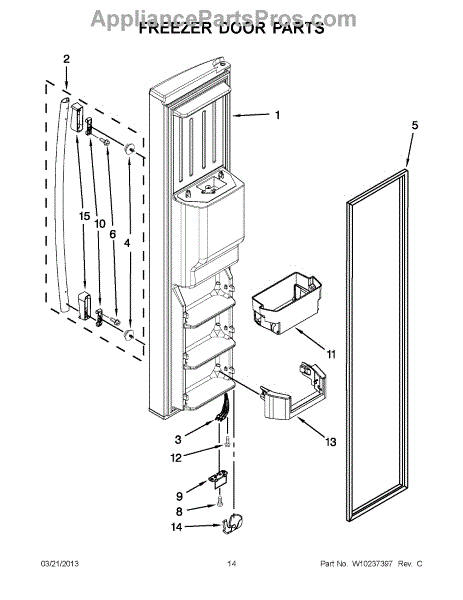 AppliancePartsPros.com
FREEZER DOOR PARTS

2
1
5
15
10
6
4
11
13
3
12
9
8
14

03/21/2013
14
Part No. W10237397 Rev. C