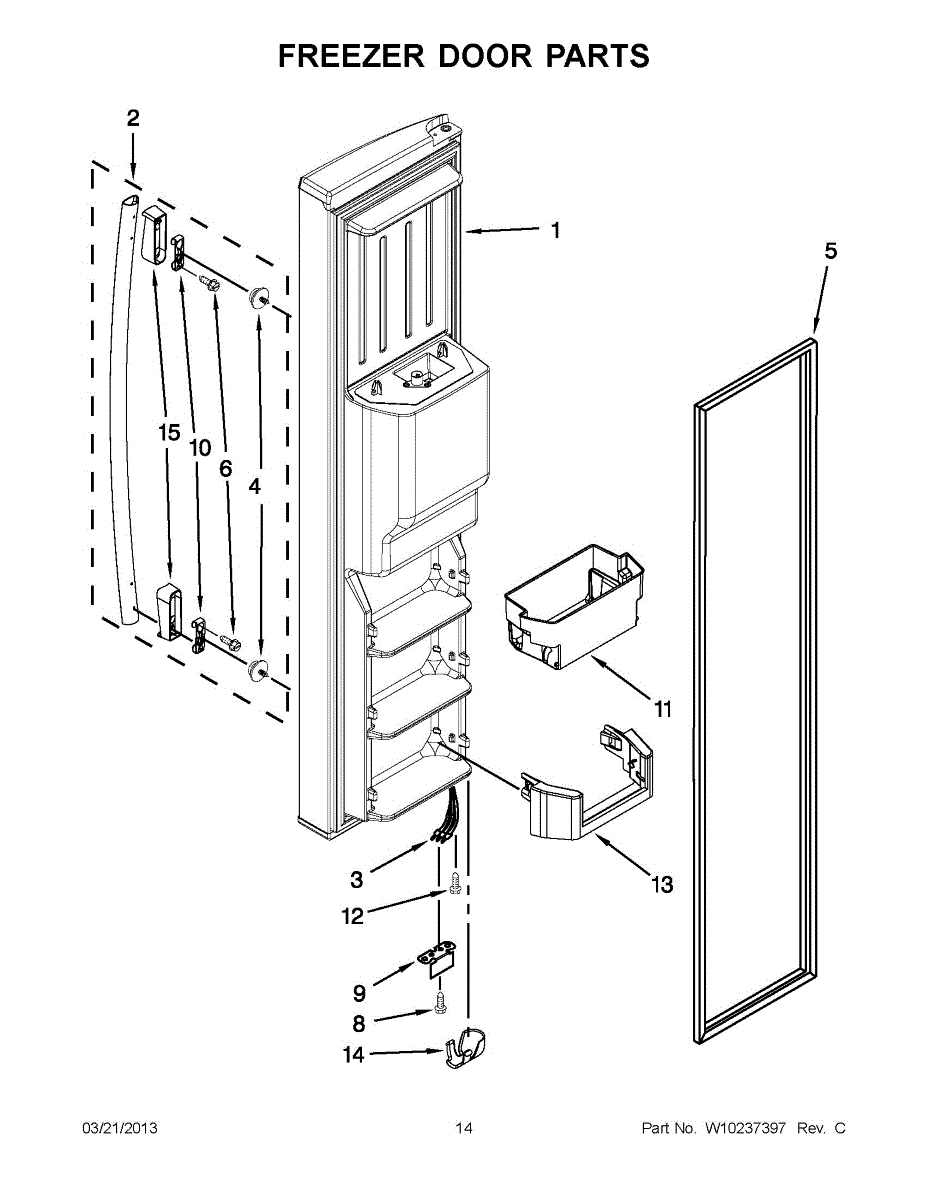 FREEZER DOOR PARTS

2

1

5

15
10
6
4

11

13

3

12

9

8

14

03/21/2013

14

Part No. W10237397 Rev. C