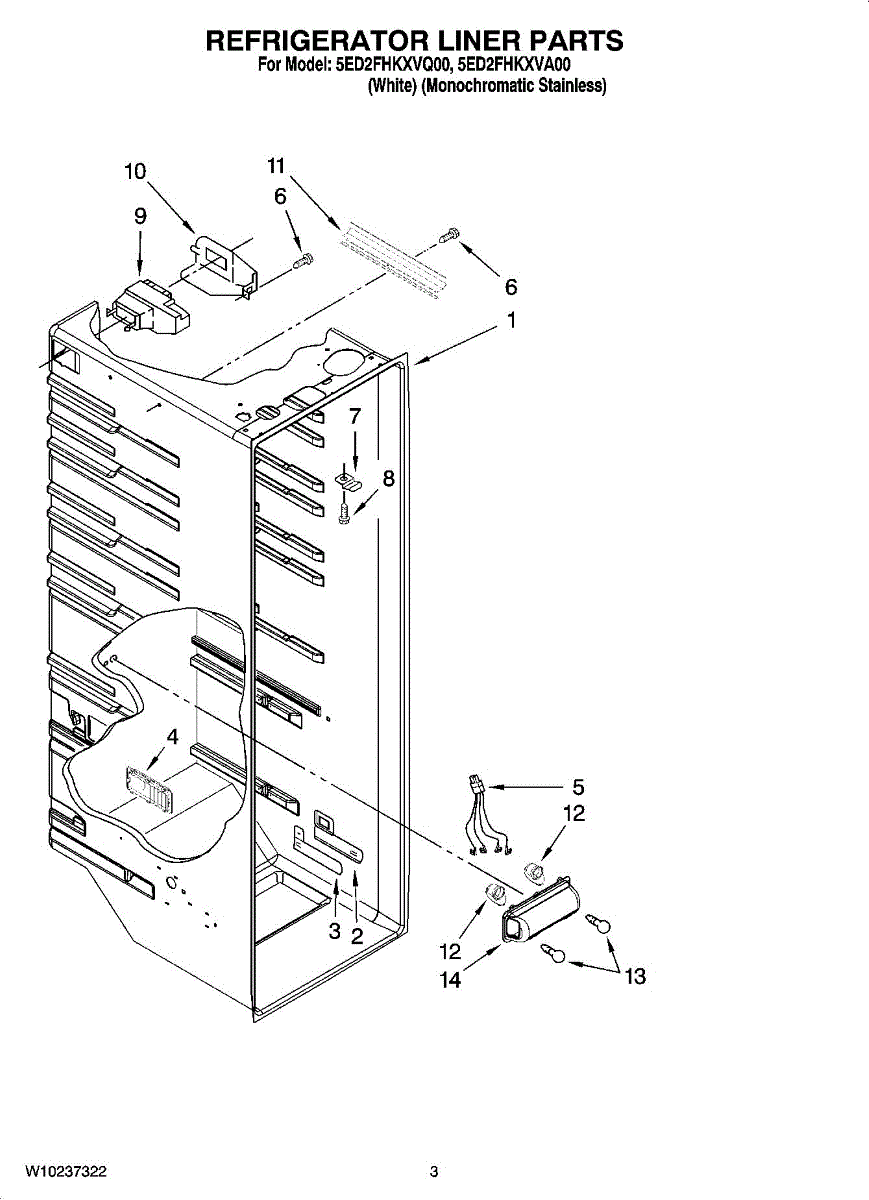 REFRIGERATOR LINER PARTS
For Model: 5ED2FHKXVQ00, 5ED2FHKXVA00
(White) (Monochromatic Stainless)

10
11
6
9
6
1
7
8
4
5
12
3
2
12
14
13

W10237322
3