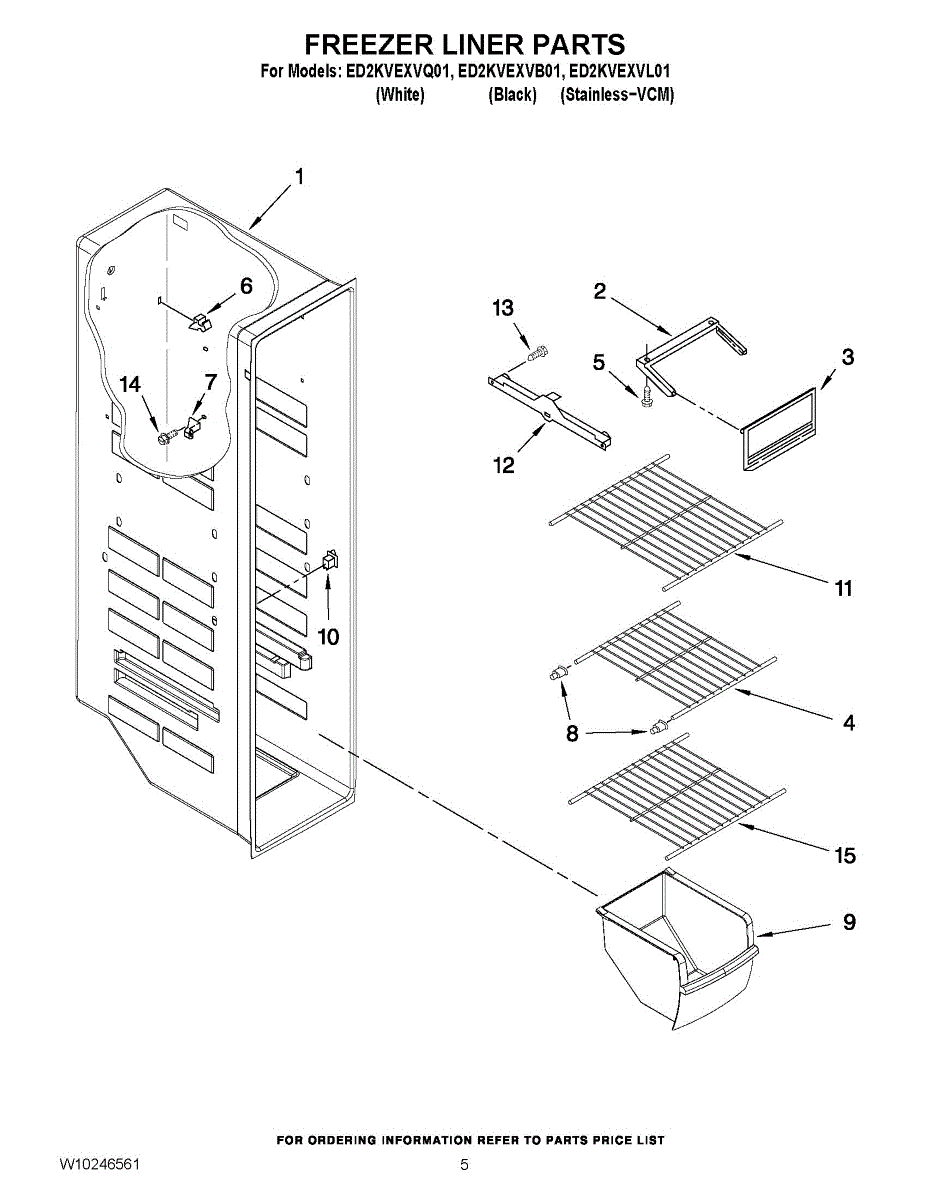 FREEZER LINER PARTS
For Models: ED2KVEXVQ01, ED2KVEXVB01, ED2KVEXVL01
(White) (Black) (Stainless-VCM)

1
6
14
7
10
13
2
5
3
12
11
8
4
15
9

FOR ORDERING INFORMATION REFER TO PARTS PRICE LIST

W10246561
5