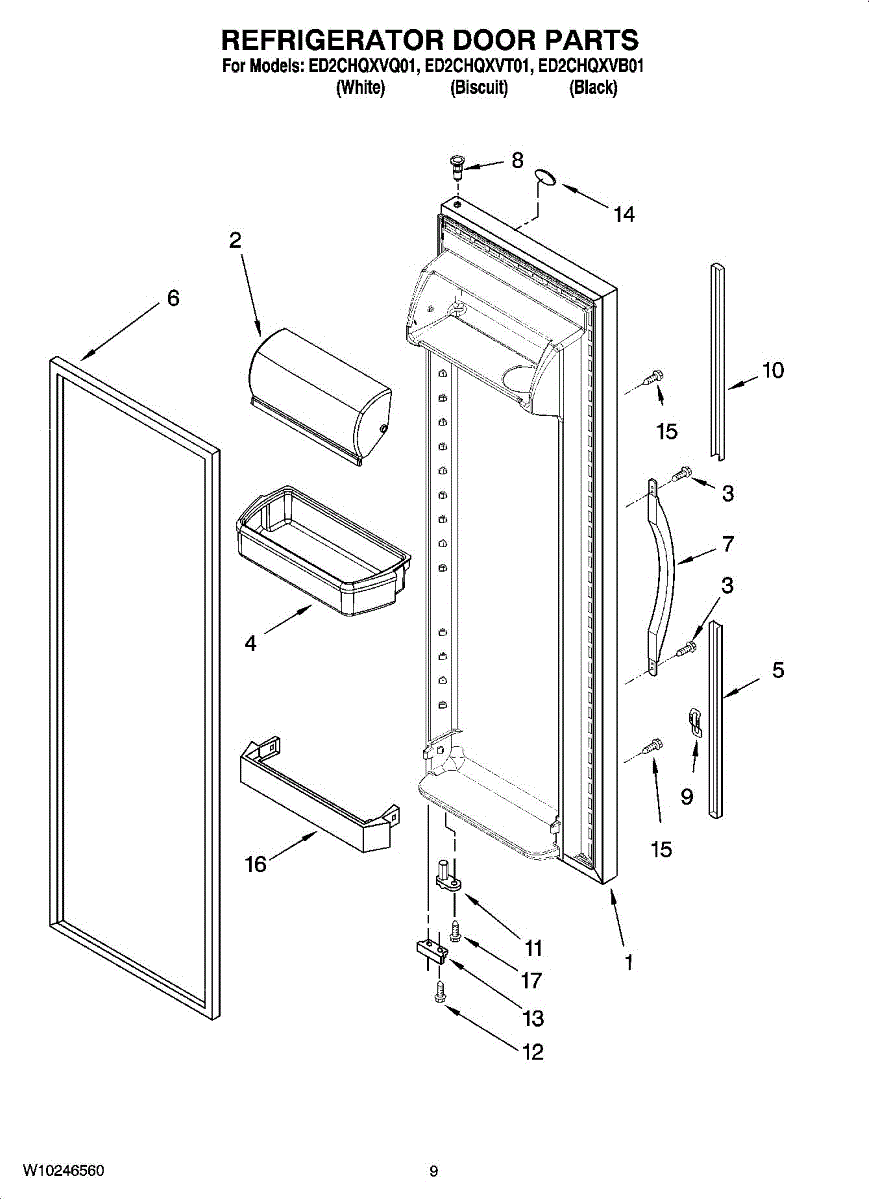 REFRIGERATOR DOOR PARTS
For Models: ED2CHQXVQ01, ED2CHQXVT01, ED2CHQXVB01
(White) (Biscuit) (Black)

8
14
2
6
10
15
3
7
3
4
5
9
15
16
11
17
1
13
12

W10246560
9