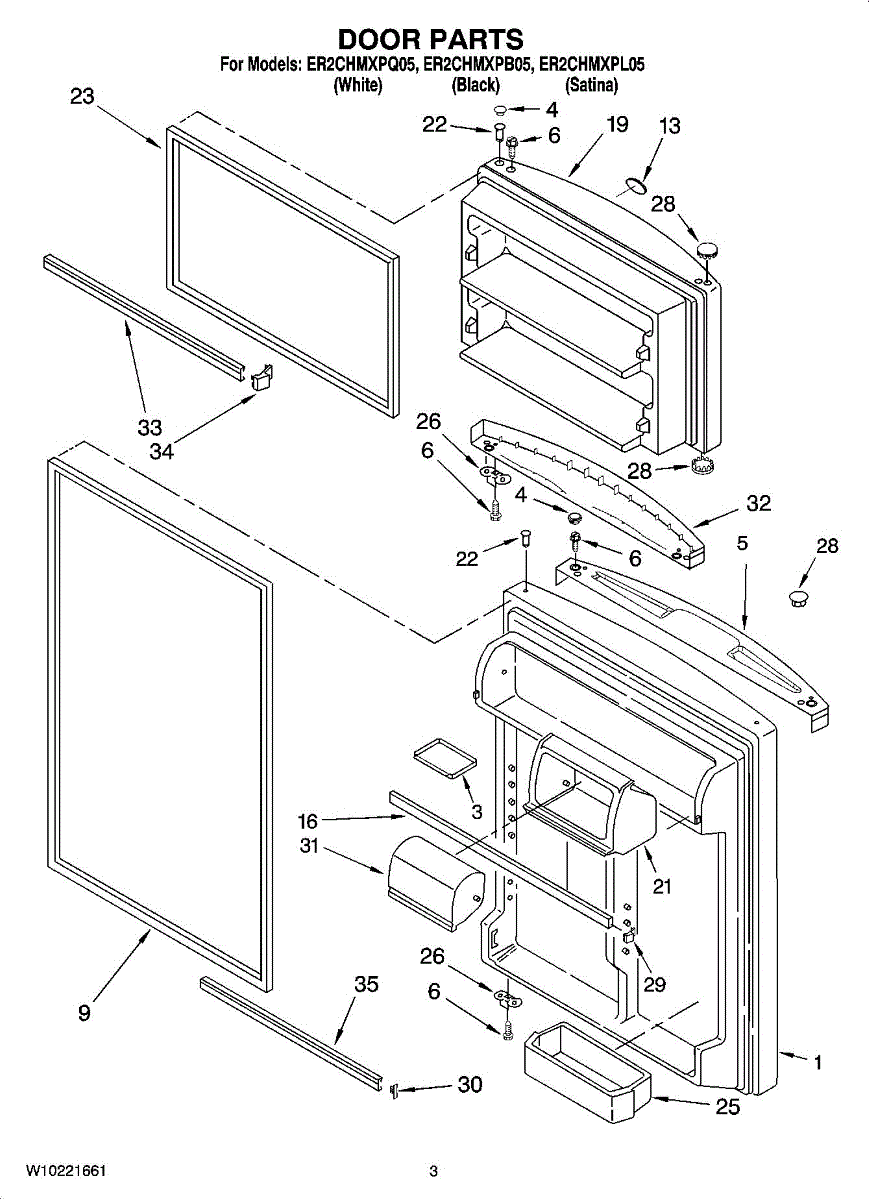 DOOR PARTS
For Models: ER2CHMXPQ05, ER2CHMXPB05, ER2CHMXPL05
(White) (Black) (Satina)

23
22
4
6
19
13
28
33
34
26
6
4
28
32
22
6
5
28
3
16
31
21
29
26
6
9
35
30
1
25

W10221661
3