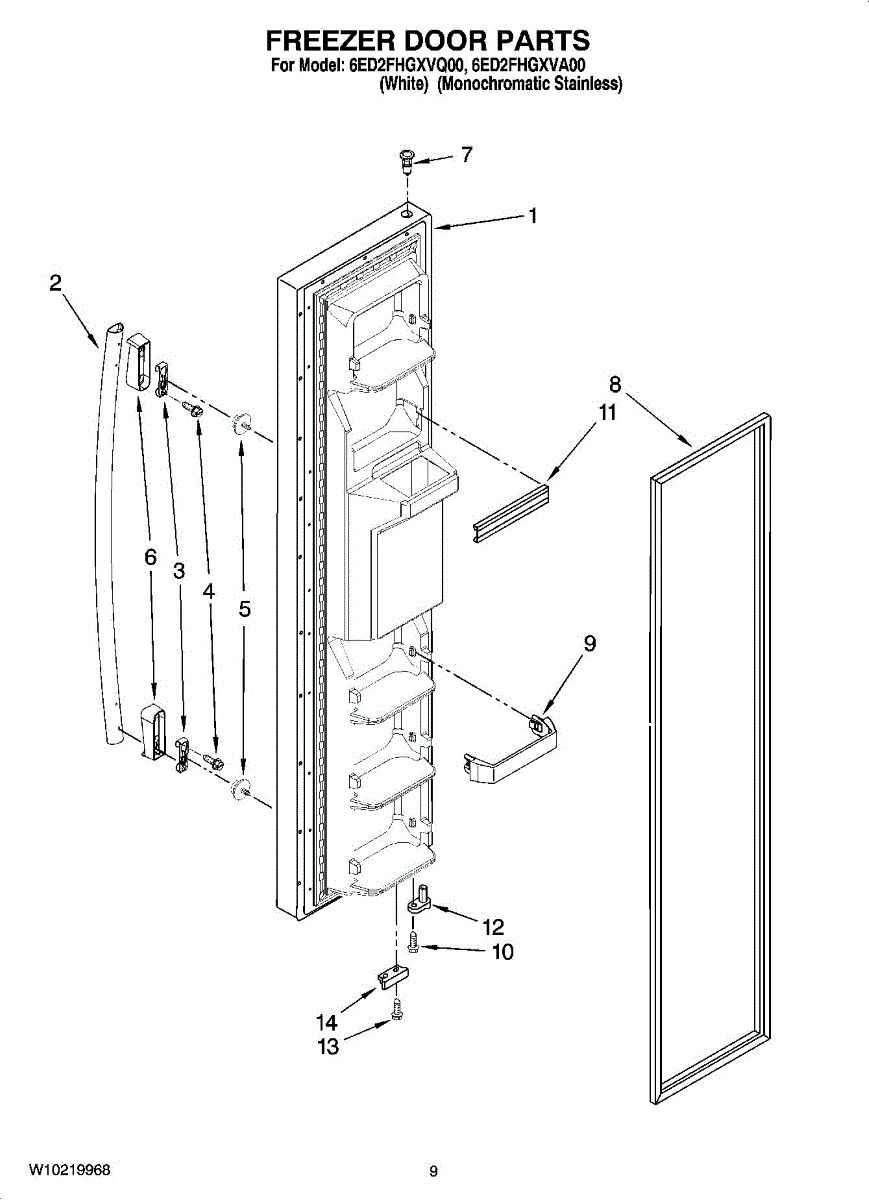 FREEZER DOOR PARTS
For Model: 6ED2FHGXVQ00, 6ED2FHGXVA00
(White) (Monochromatic Stainless)

7
1
2
8
11
6
3
4
5
9
12
10
14
13

W10219968
9