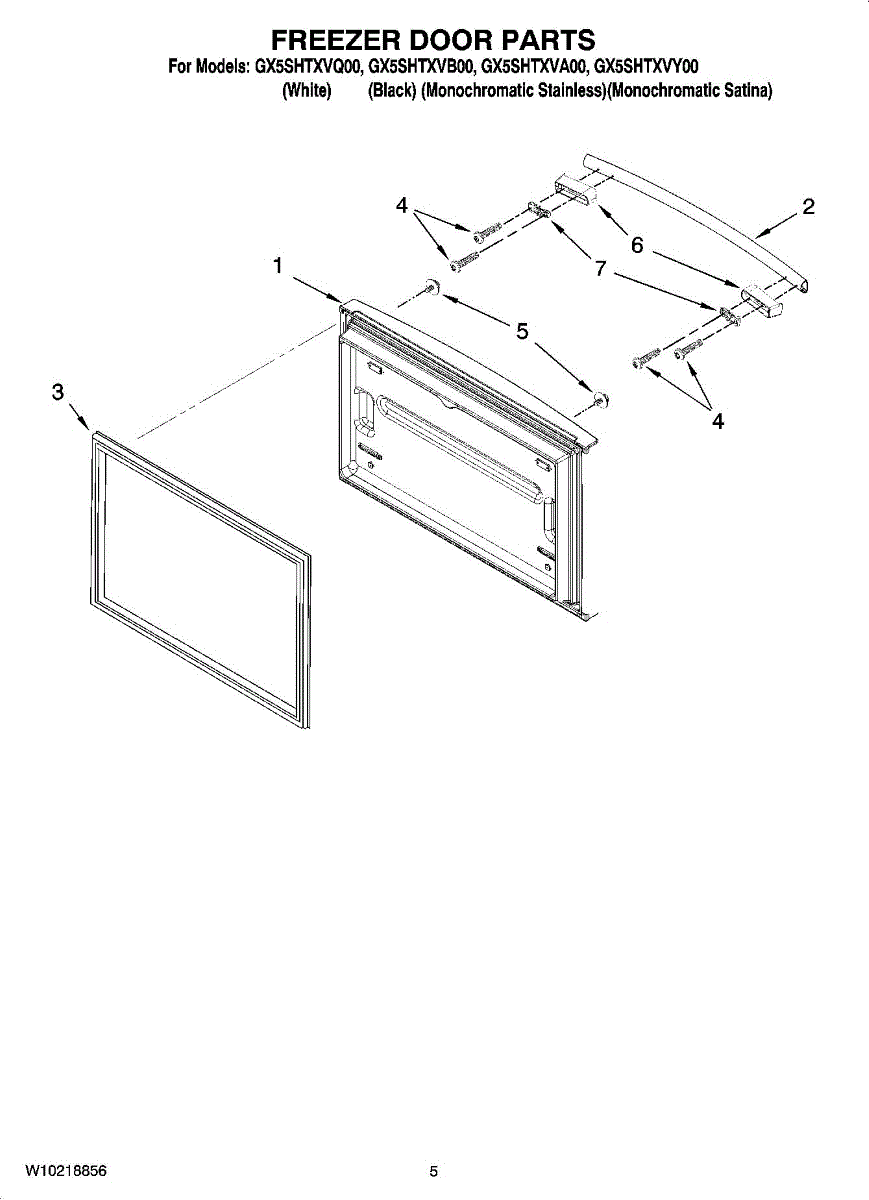 FREEZER DOOR PARTS
For Models: GX5SHTXVQ00, GX5SHTXVB00, GX5SHTXVA00, GX5SHTXVY00
(White) (Black) (Monochromatic Stainless)(Monochromatic Satina)

4
2
6
1
7
5
3
4

W10218856
5