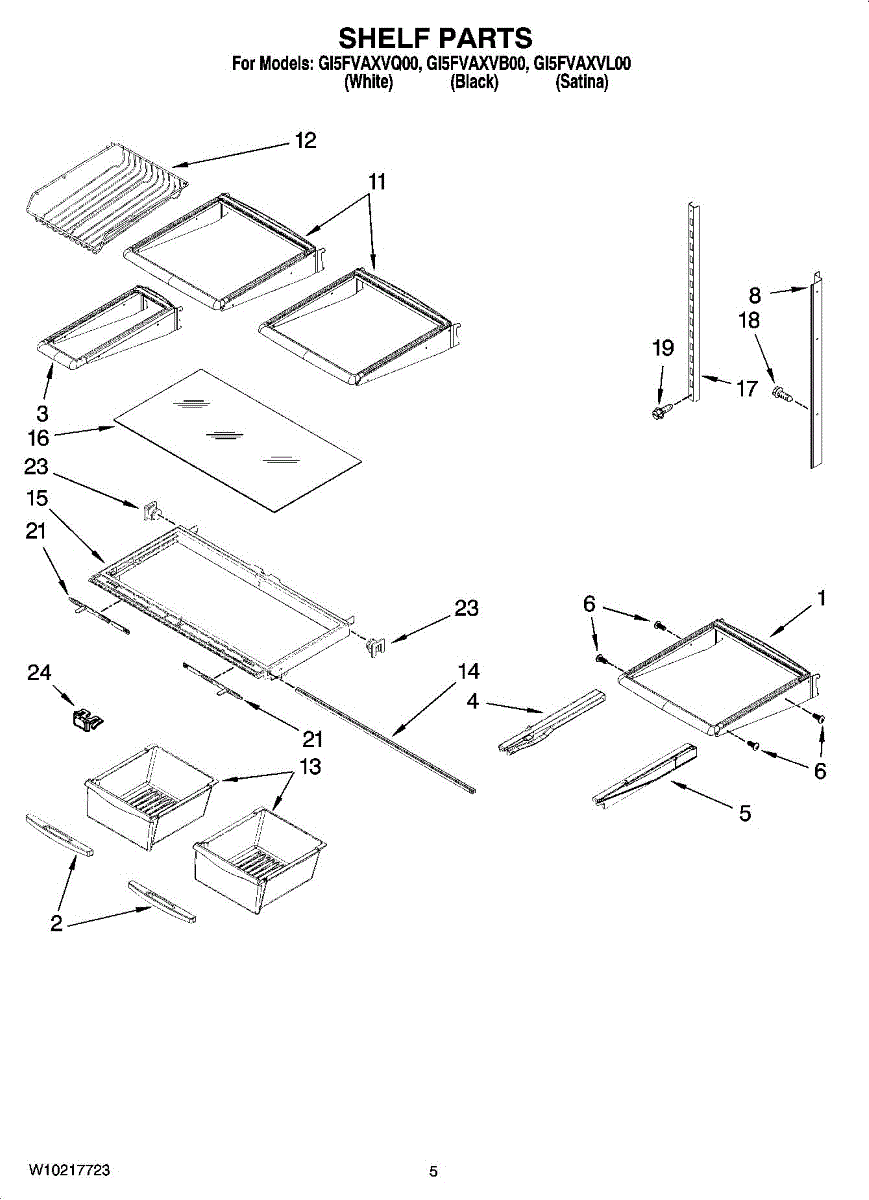 SHELF PARTS
For Models: GI5FVAXVQ00, GI5FVAXVB00, GI5FVAXVL00
(White) (Black) (Satina)

12
11
8
18
19
17
3
16
23
15
21
23
6
1
24
14
4
21
13
6
5
2

W10217723
5