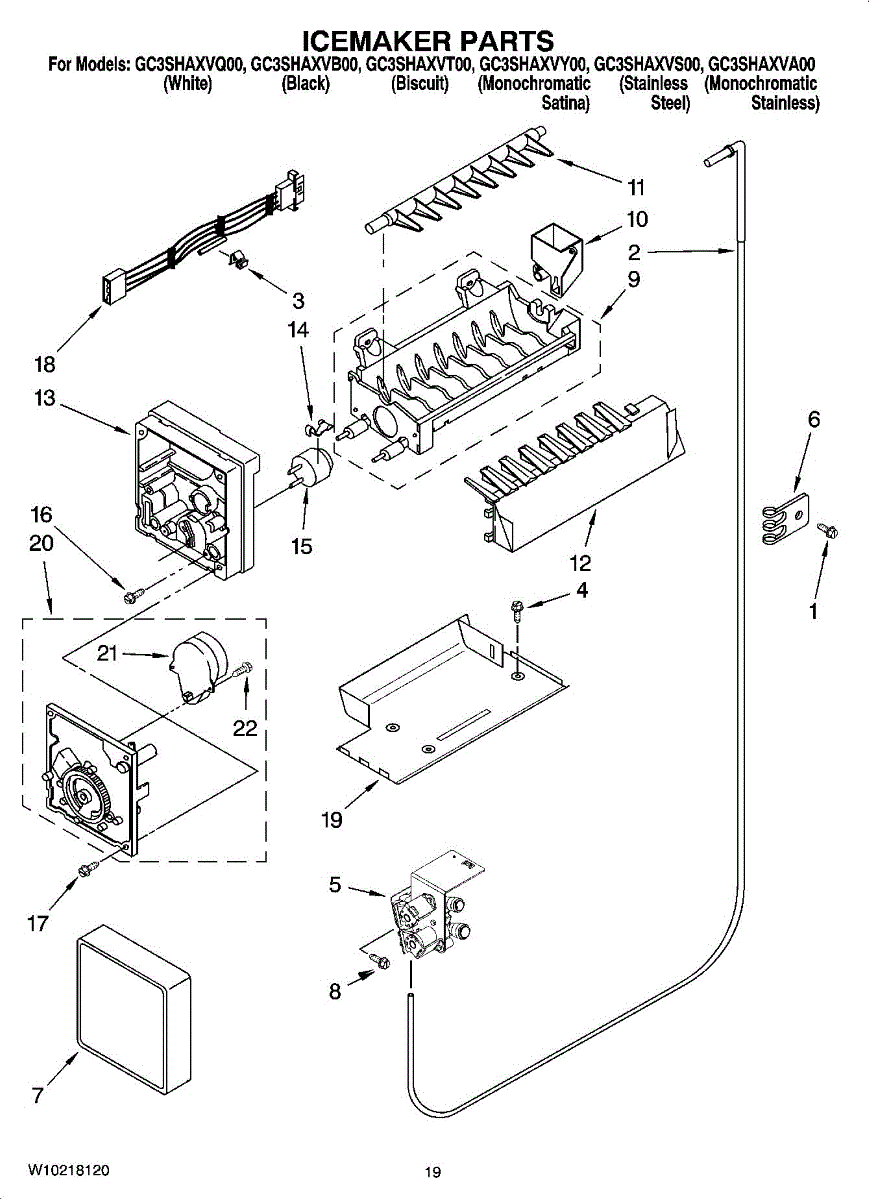 ICEMAKER PARTS
For Models: GC3SHAXVQ00, GC3SHAXVB00, GC3SHAXVT00, GC3SHAXVY00, GC3SHAXVS00, GC3SHAXVA00
(White) (Black) (Biscuit) (Monochromatic Satina) (Stainless Steel) (Monochromatic Stainless)

11
10
2
9
3
14
18
13
6
16
20
15
12
4
1
21
22
19
5
17
8
7

W10218120
19