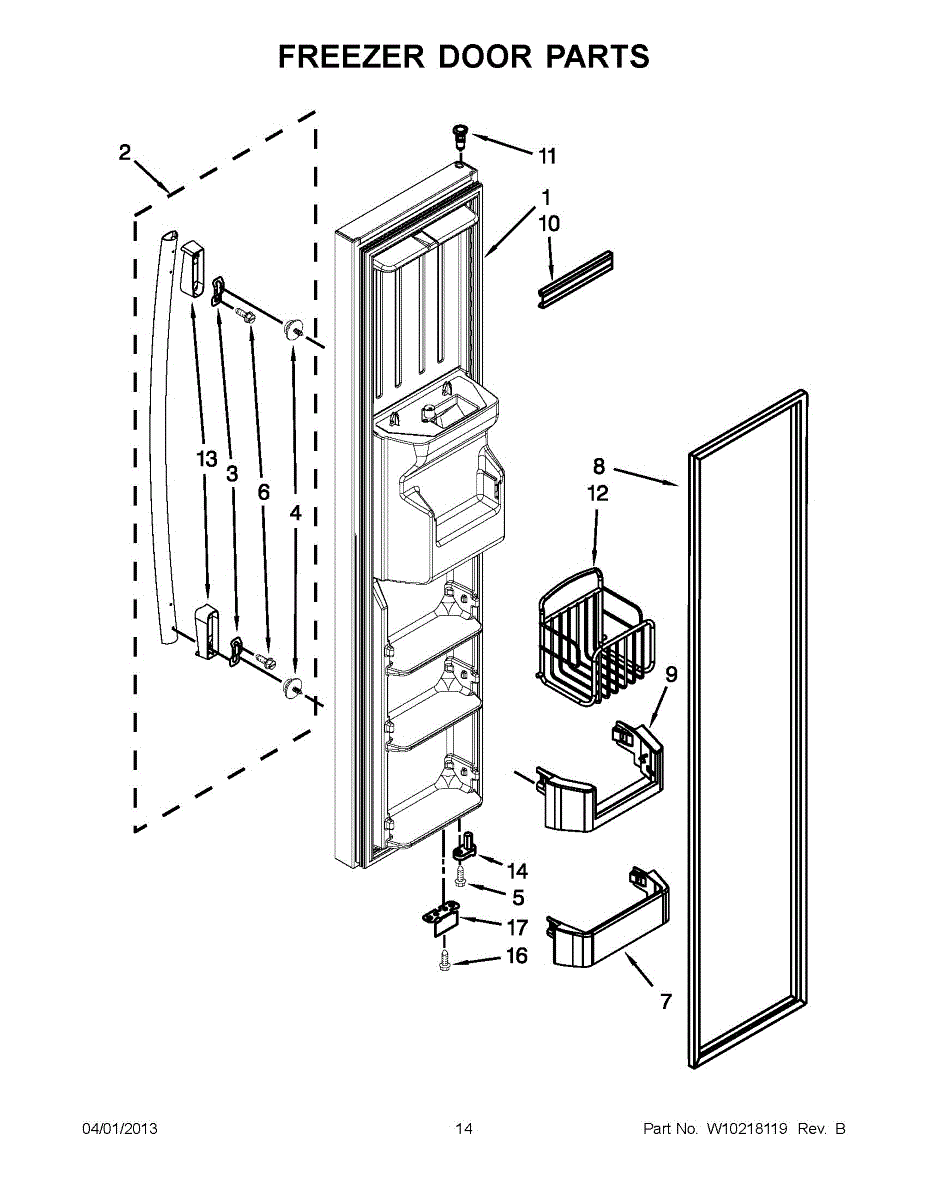 FREEZER DOOR PARTS

2
11
1
10
13
3
6
4
8
12
9
14
5
17
16
7

04/01/2013
14
Part No. W10218119 Rev. B