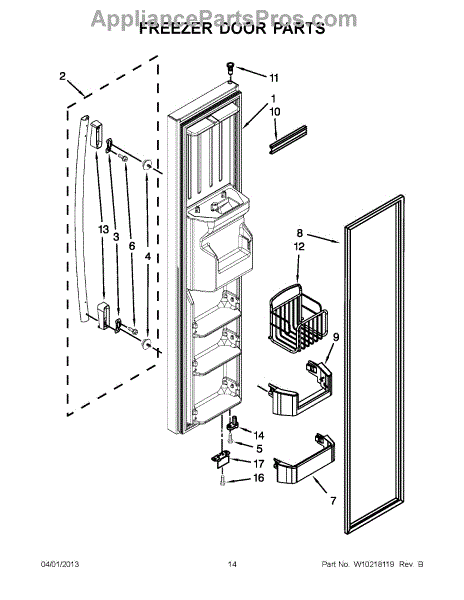 AppliancePartsPros.com
FREEZER DOOR PARTS

2
11
1
10
13
3
6
4
8
12
9
14
5
17
16
7

04/01/2013
14
Part No. W10218119 Rev. B