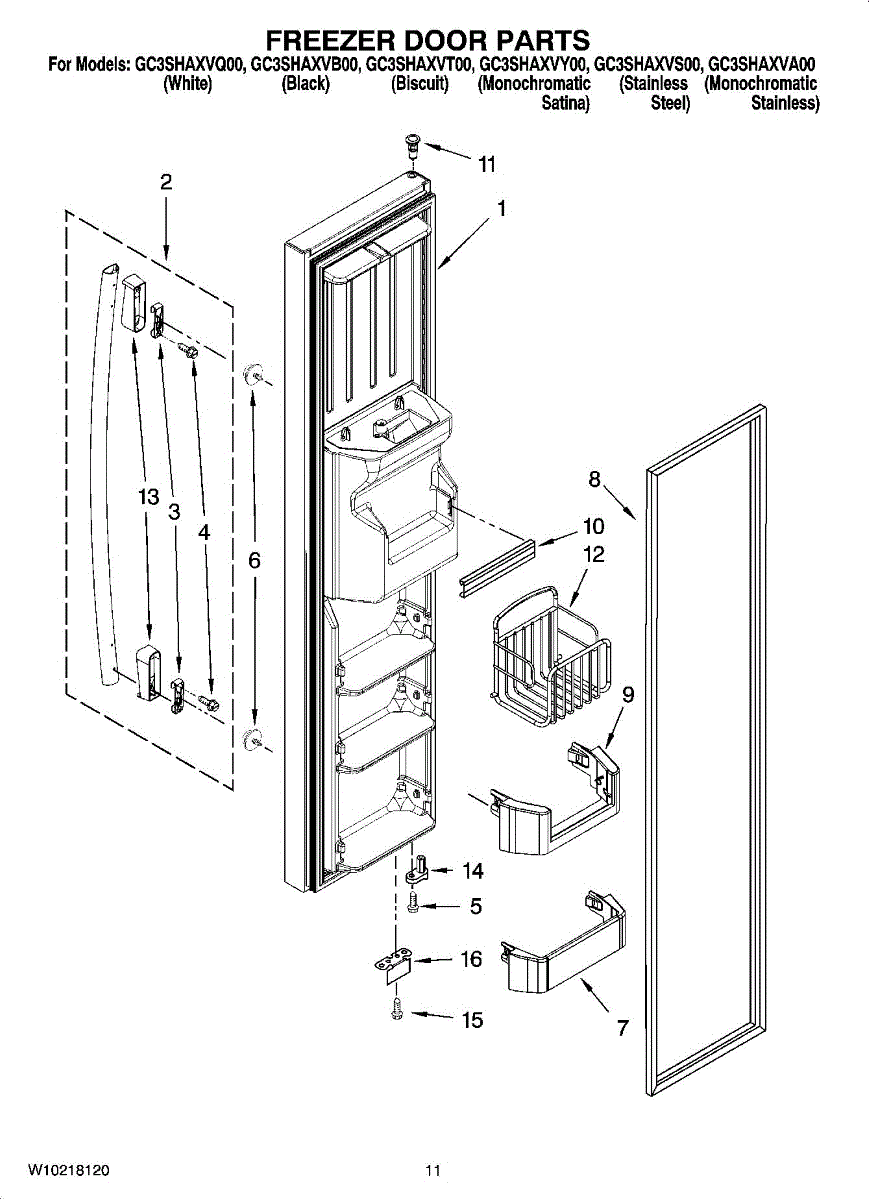 FREEZER DOOR PARTS

For Models: GC3SHAXVQ00, GC3SHAXVB00, GC3SHAXVT00, GC3SHAXVY00, GC3SHAXVS00, GC3SHAXVA00
(White) (Black) (Biscuit) (Monochromatic Satina) (Stainless Steel) (Monochromatic Stainless)

11
2
1
13
3
4
6
8
10
12
9
14
5
16
15
7

W10218120

11