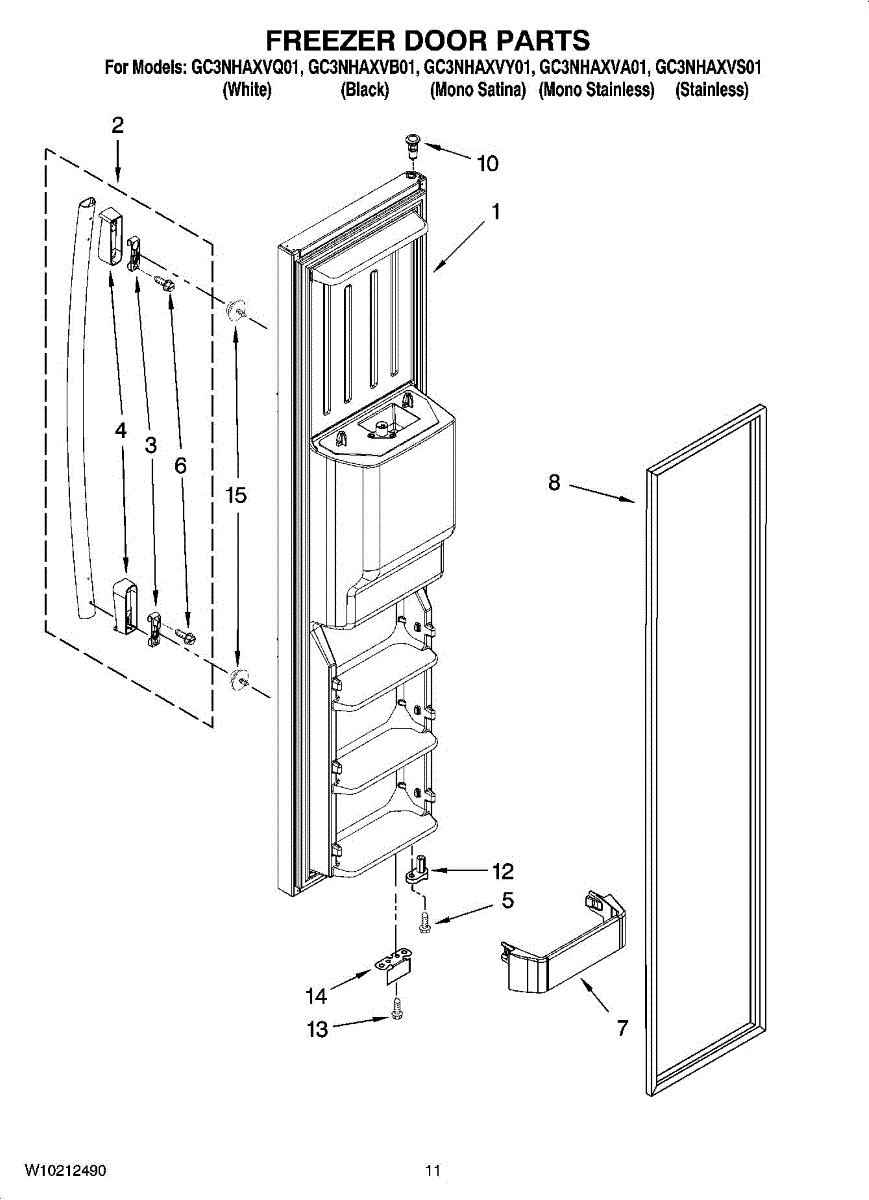 FREEZER DOOR PARTS
For Models: GC3NHAXVQ01, GC3NHAXVB01, GC3NHAXVY01, GC3NHAXVA01, GC3NHAXVS01
(White) (Black) (Mono Satina) (Mono Stainless) (Stainless)

2
10
1
4
3
6
15
8
12
5
14
13
7

W10212490 11