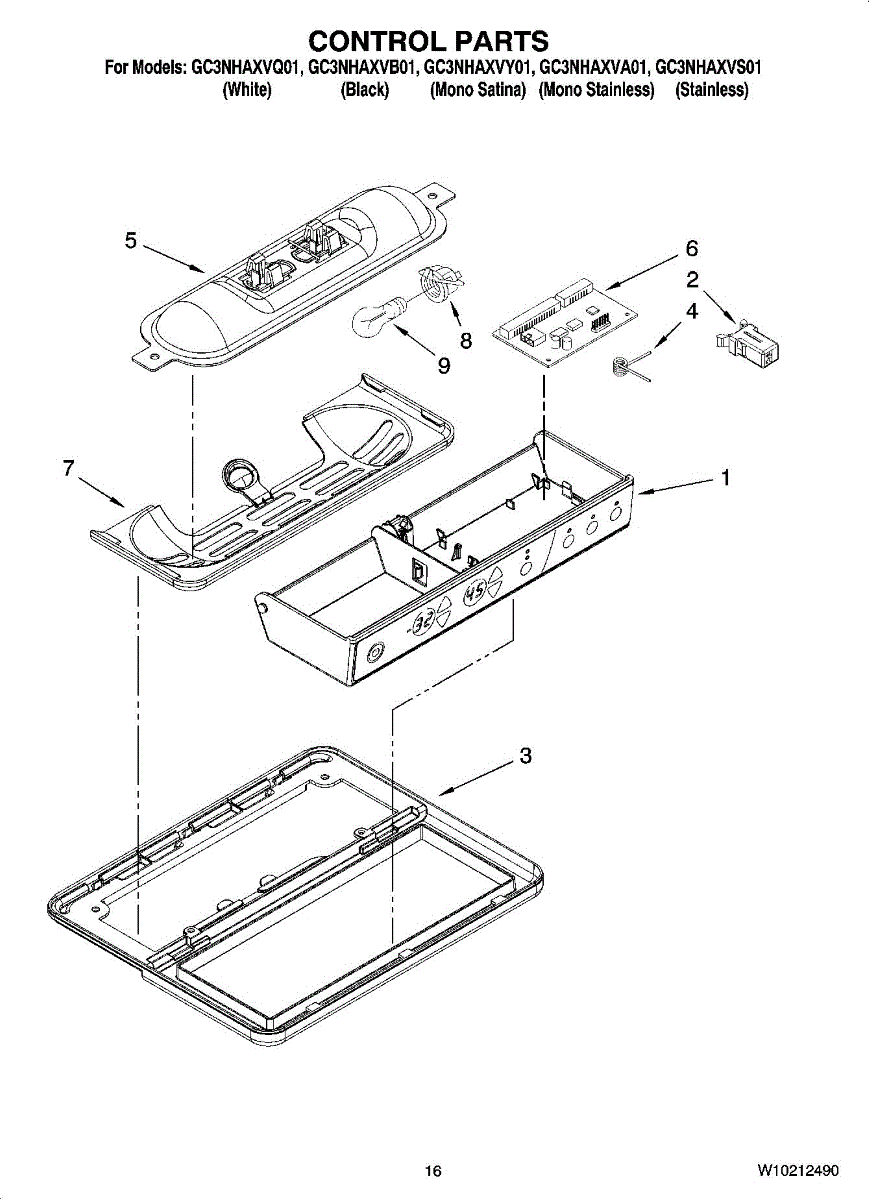 CONTROL PARTS
For Models: GC3NHAXVQ01, GC3NHAXVB01, GC3NHAXVY01, GC3NHAXVA01, GC3NHAXVS01
(White) (Black) (Mono Satina) (Mono Stainless) (Stainless)

5
6
2
4
8
9
7
1
32
45
3

16
W10212490