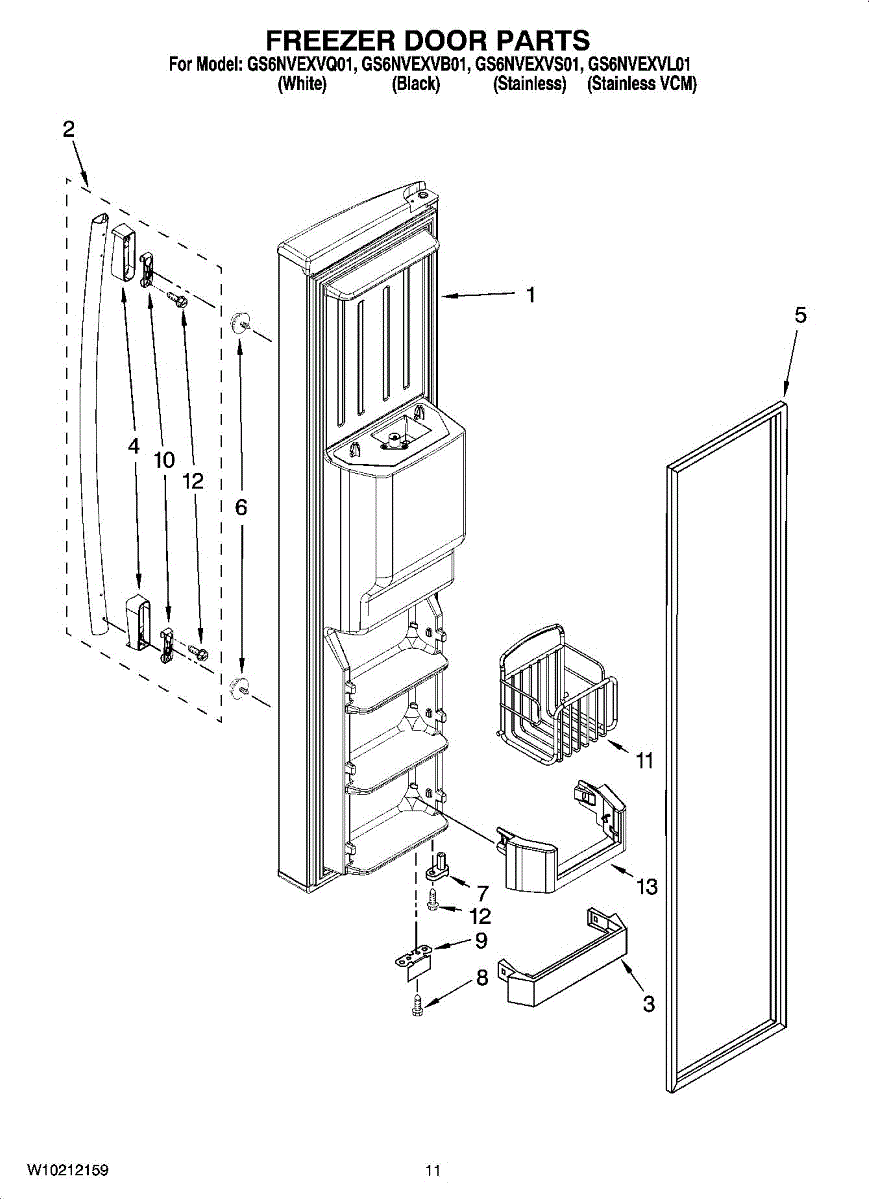 FREEZER DOOR PARTS
For Model: GS6NVEXVQ01, GS6NVEXVB01, GS6NVEXVS01, GS6NVEXVL01
(White) (Black) (Stainless) (Stainless VCM)

2
1
5
4
10
12
6
11
13
7
12
9
8
3

W10212159
11