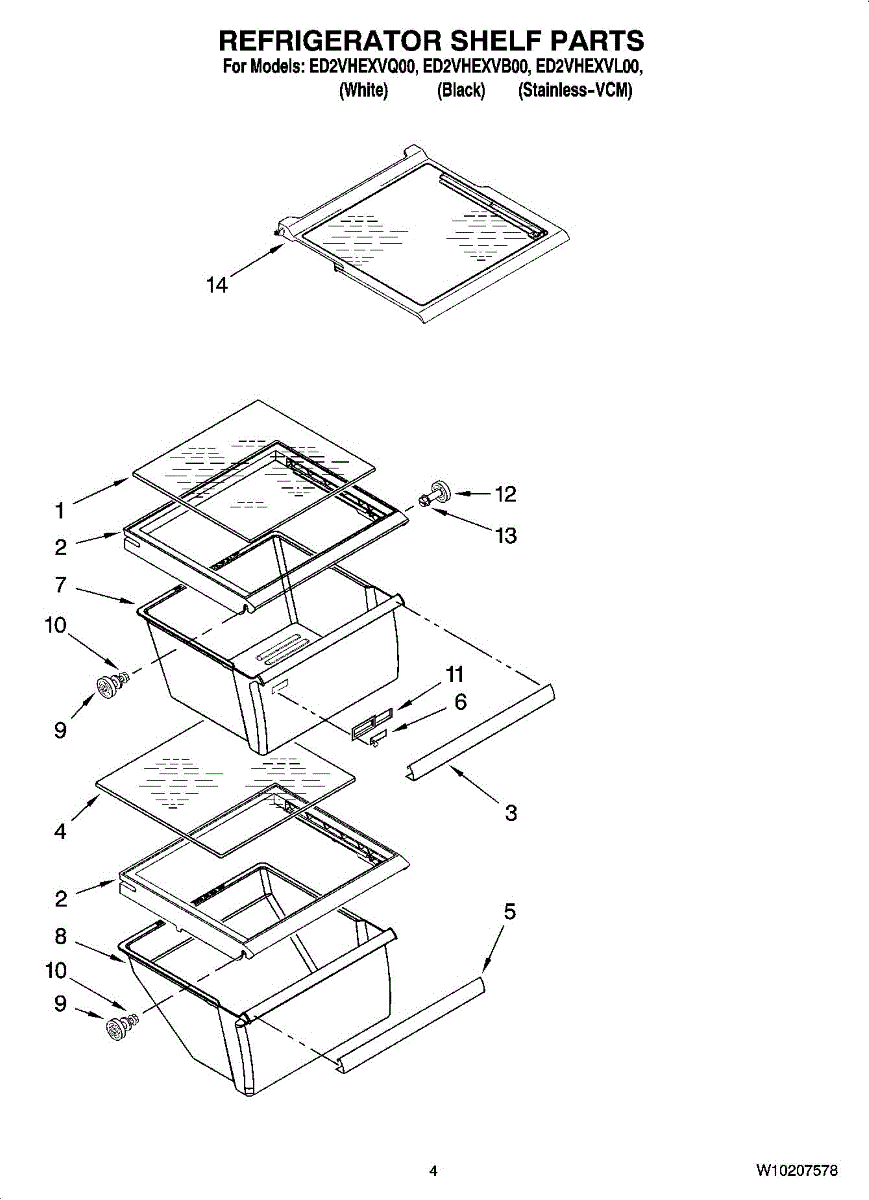 REFRIGERATOR SHELF PARTS
For Models: ED2VHEXVQ00, ED2VHEXVB00, ED2VHEXVL00,
(White) (Black) (Stainless-VCM)

14

1
2
7
10
9
12
13
11
6
3
4
2
8
10
9
5

4

W10207578