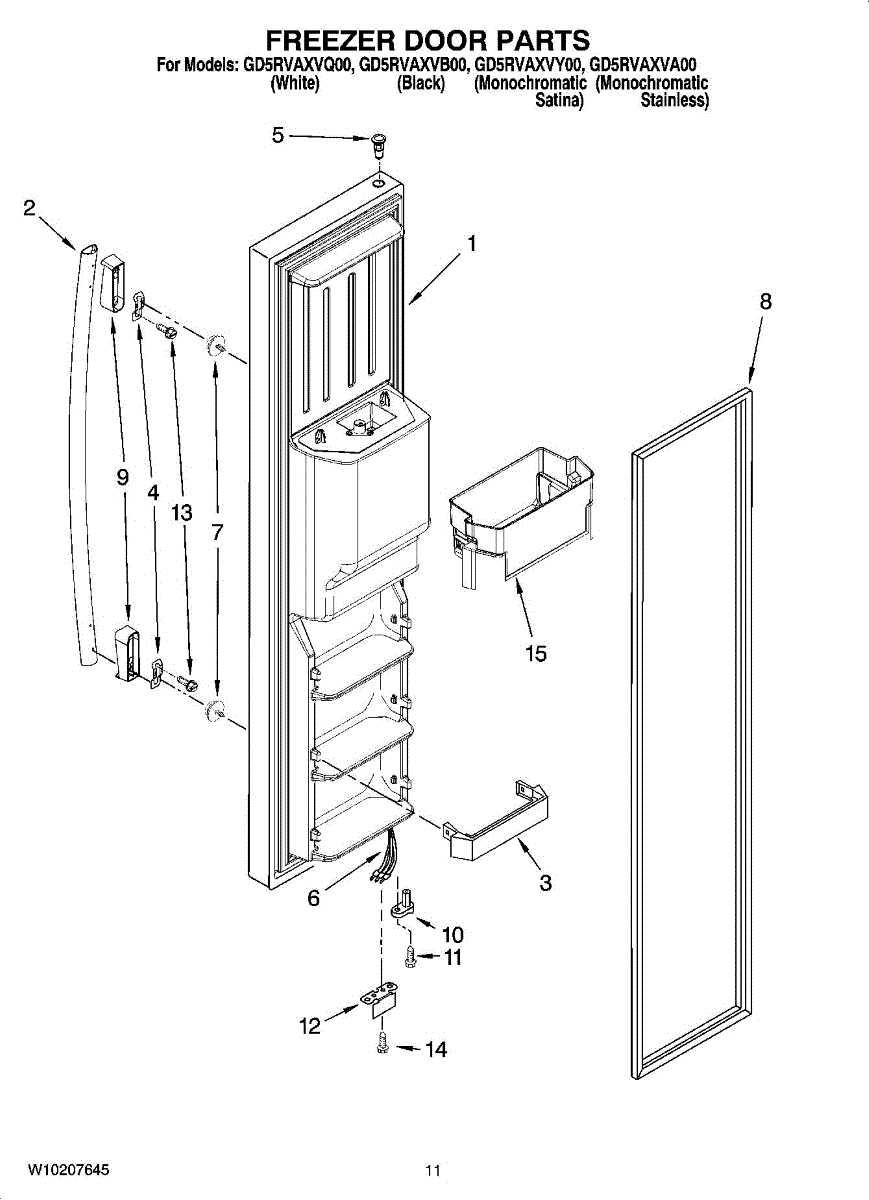 FREEZER DOOR PARTS

For Models: GD5RVAXVQ00, GD5RVAXVB00, GD5RVAXVY00, GD5RVAXVA00
(White) (Black) (Monochromatic Satina) (Monochromatic Stainless)

5
2
1
8
9
4
13
7
15
3
6
10
11
12
14

W10207645
11