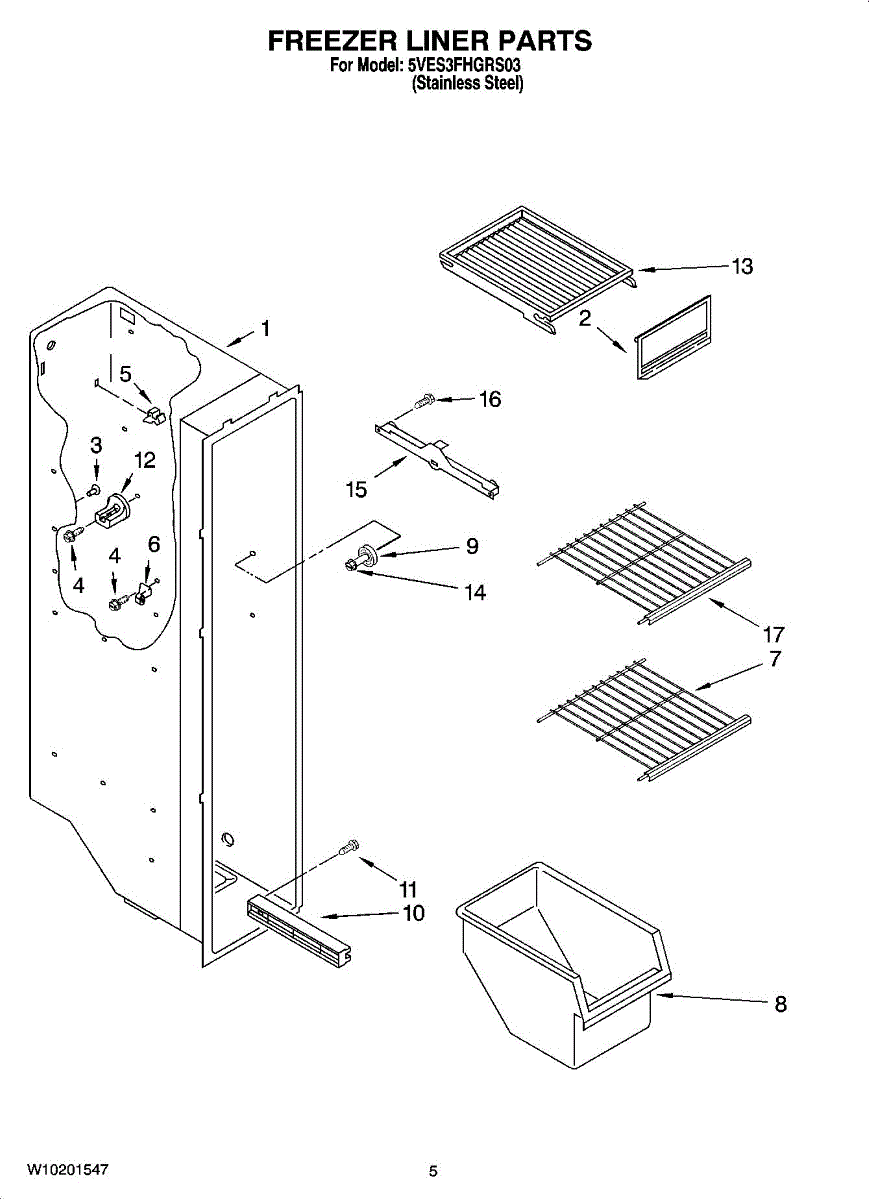 FREEZER LINER PARTS
For Model: 5VES3FHGRS03
(Stainless Steel)

13
1
2
5
16
3
12
15
9
4
6
14
4
17
7
11
10
8

W10201547
5