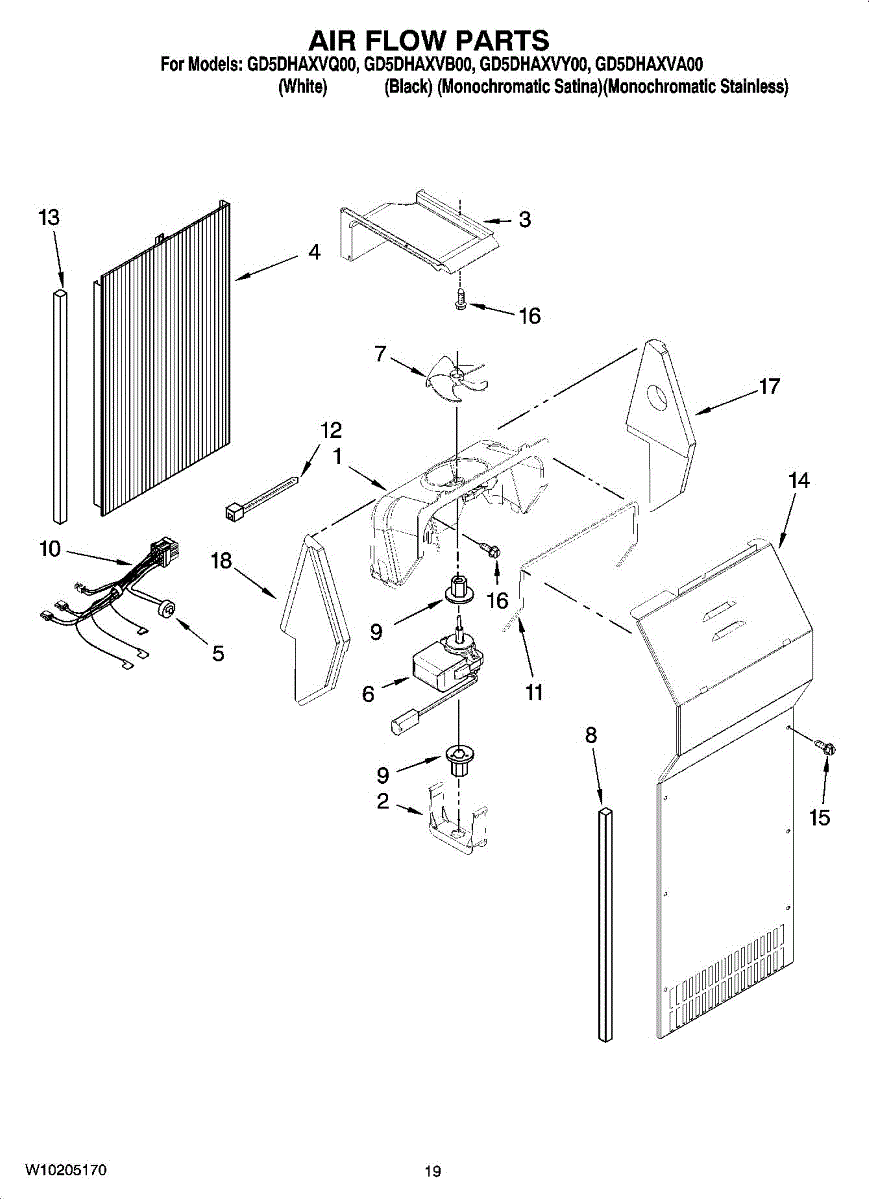 AIR FLOW PARTS
For Models: GD5DHAXVQ00, GD5DHAXVB00, GD5DHAXVY00, GD5DHAXVA00
(White) (Black) (Monochromatic Satina)(Monochromatic Stainless)

13
4
3
16
7
17
12
1
14
10
18
16
9
5
6
11
8
9
2
15

W10205170
19