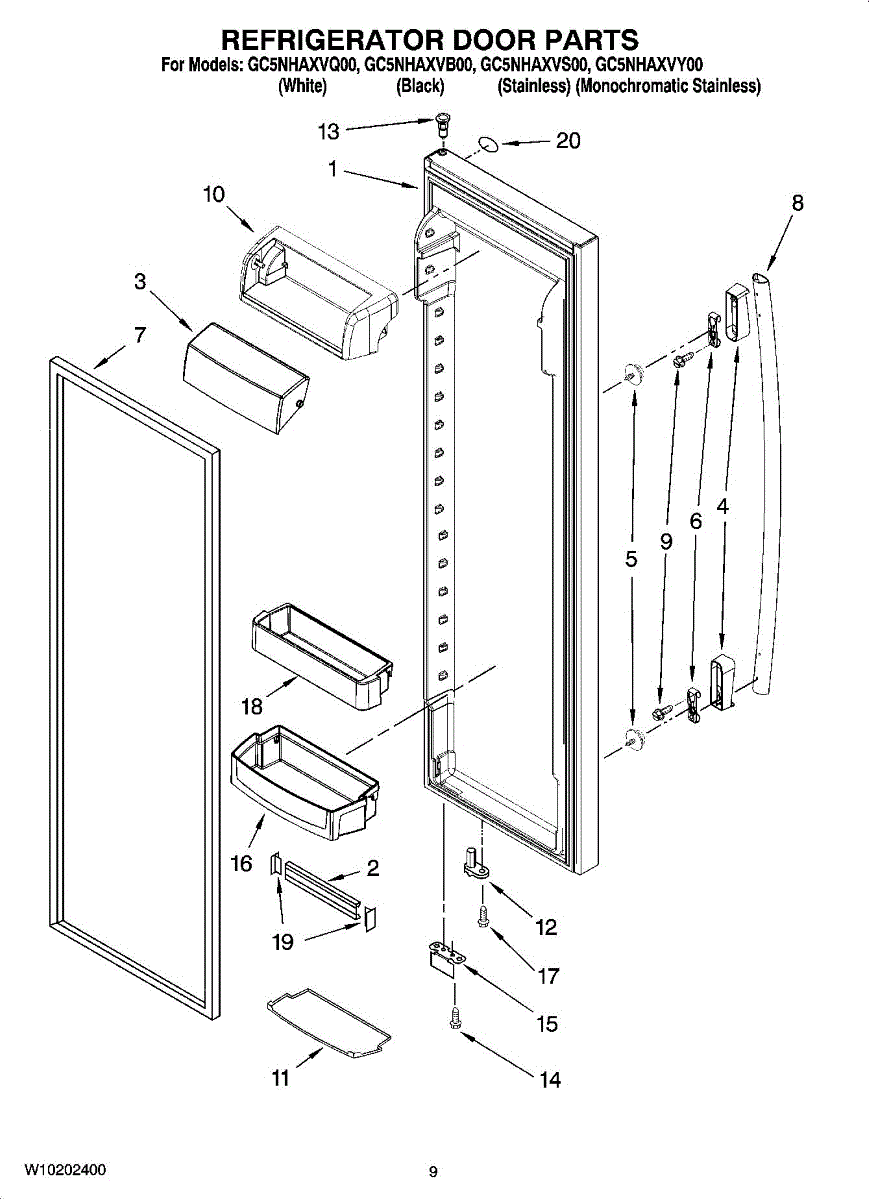 REFRIGERATOR DOOR PARTS
For Models: GC5NHAXVQ00, GC5NHAXVB00, GC5NHAXVS00, GC5NHAXVY00
(White) (Black) (Stainless) (Monochromatic Stainless)

13
20
1
10
8
3
7
5
9
6
4
18
16
2
19
12
17
15
11
14

W10202400
9