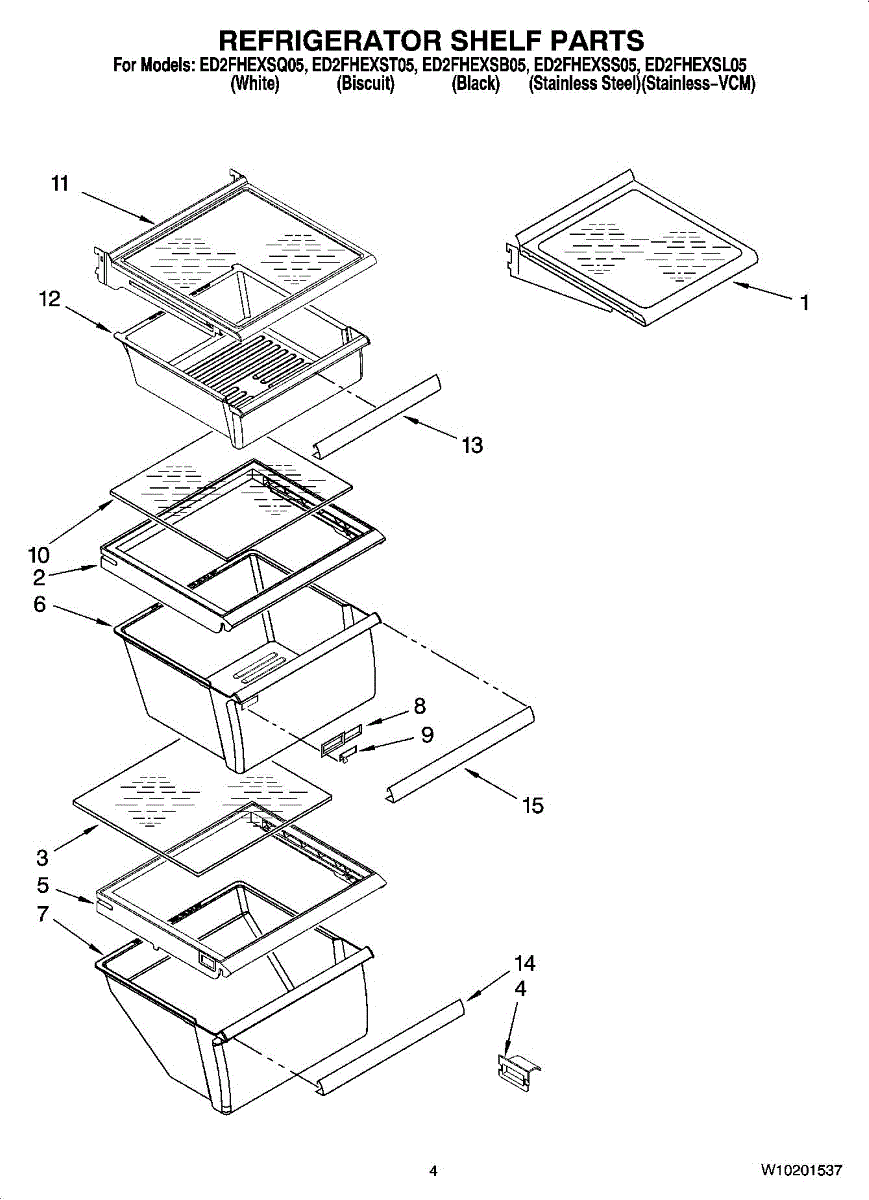 REFRIGERATOR SHELF PARTS
For Models: ED2FHEXSQ05, ED2FHEXST05, ED2FHEXSB05, ED2FHEXSS05, ED2FHEXSL05
(White) (Biscuit) (Black) (Stainless Steel)(Stainless–VCM)

11
1
12
13
10
2
6
8
9
15
3
5
7
14
4

4
W10201537