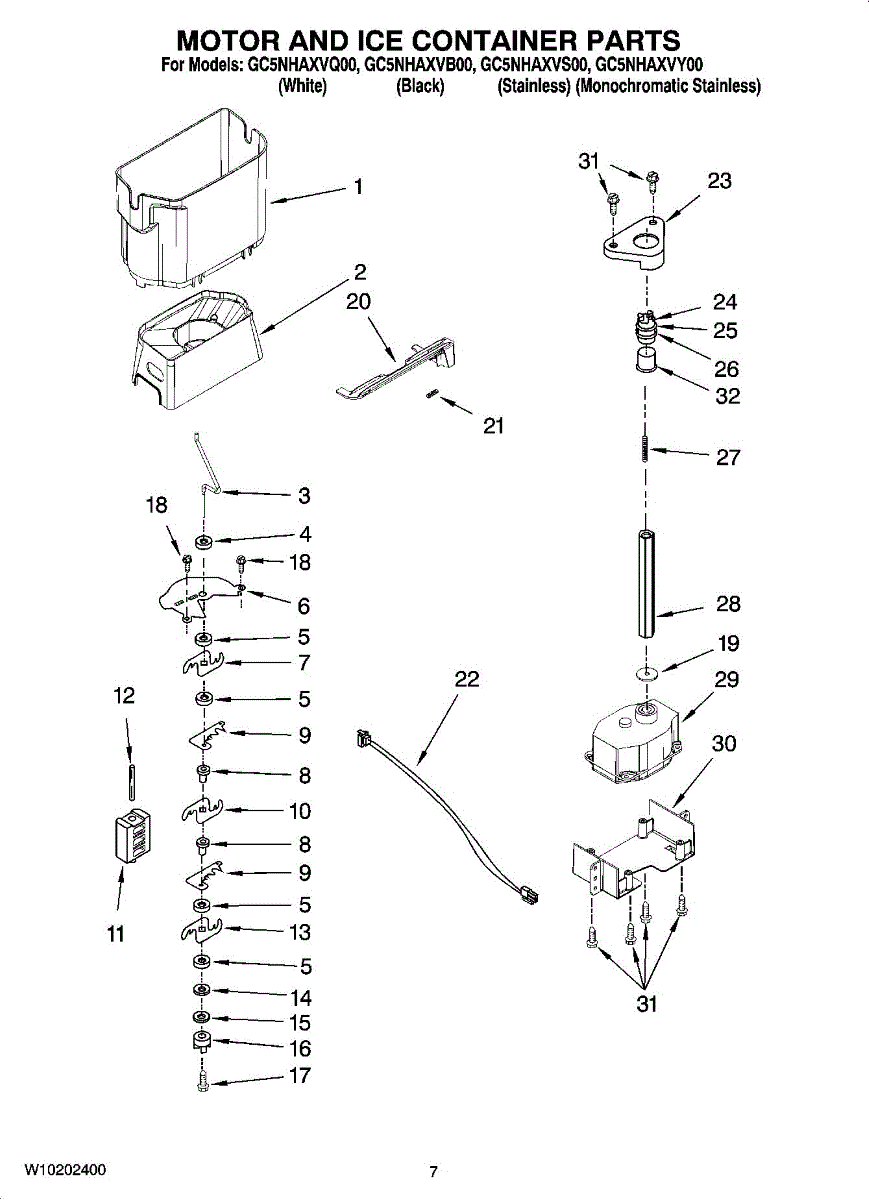 MOTOR AND ICE CONTAINER PARTS
For Models: GC5NHAXVQ00, GC5NHAXVB00, GC5NHAXVS00, GC5NHAXVY00
(White) (Black) (Stainless) (Monochromatic Stainless)

1
2
20
21
3
18
4
18
6
5
7
12
5
9
8
10
8
9
5
11
13
5
14
15
16
17
22
31
23
24
25
26
32
27
28
19
29
30
31

W10202400
7