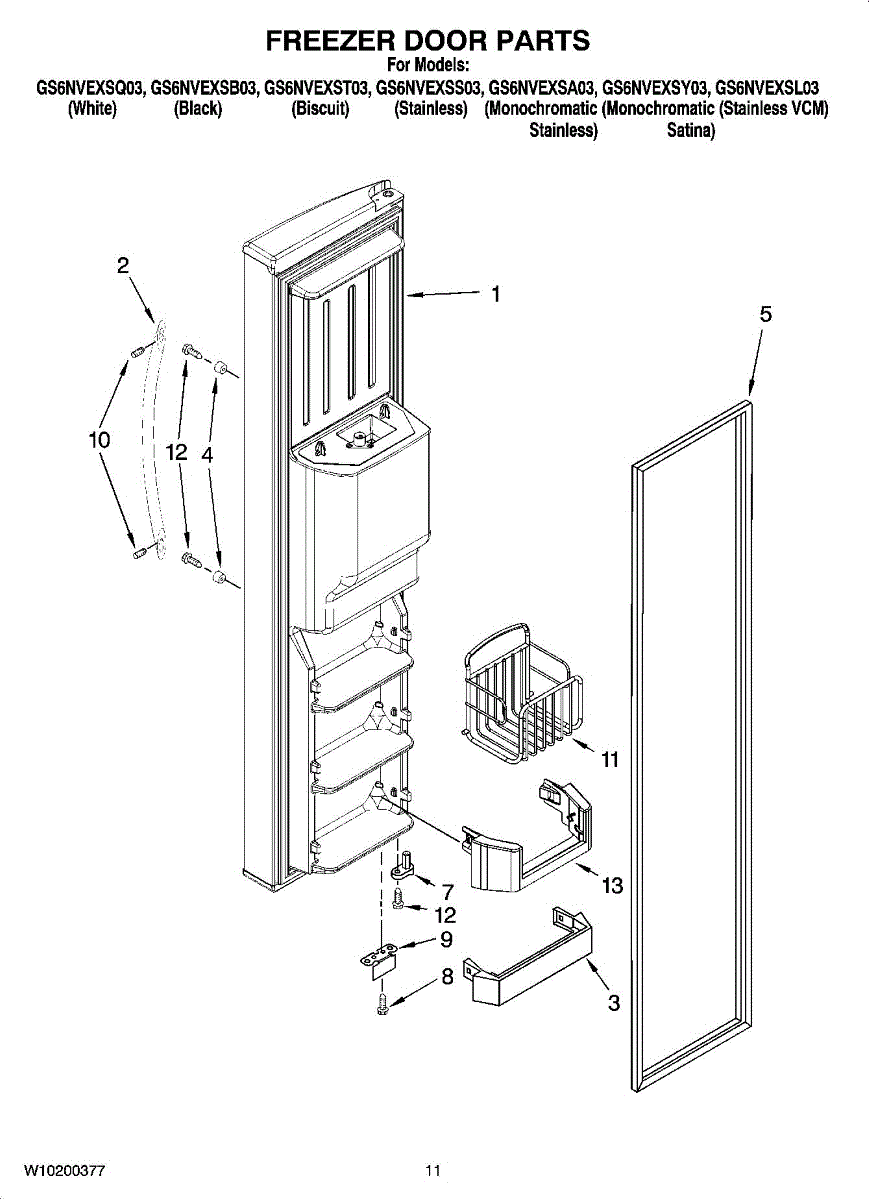 FREEZER DOOR PARTS
For Models:
GS6NVEXSQ03, GS6NVEXSB03, GS6NVEXST03, GS6NVEXSS03, GS6NVEXSA03, GS6NVEXSY03, GS6NVEXSL03
(White) (Black) (Biscuit) (Stainless) (Monochromatic Stainless) (Monochromatic Satina) (Stainless VCM)

2
1
5
10
12
4
11
13
7
12
9
8
3

W10200377
11