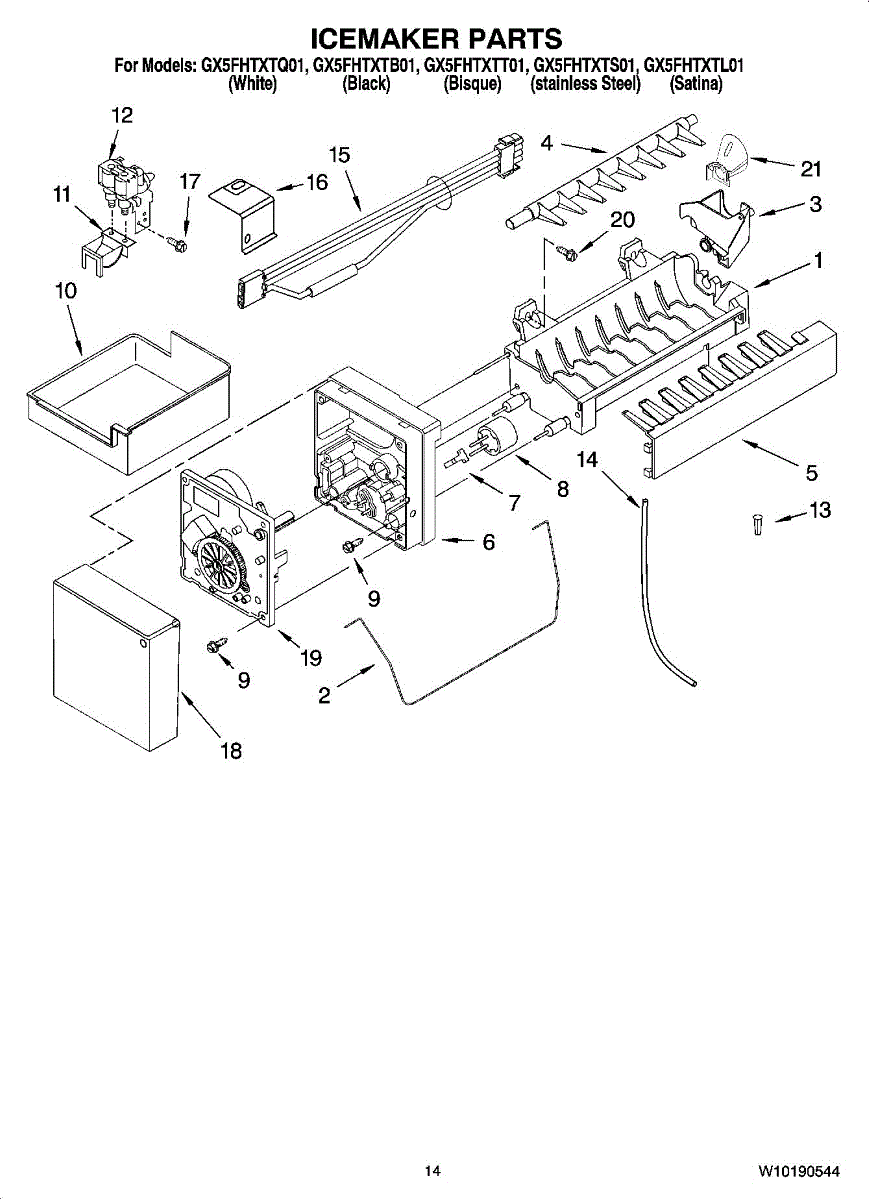 ICEMAKER PARTS

For Models: GX5FHTXTQ01, GX5FHTXTB01, GX5FHTXTT01, GX5FHTXTS01, GX5FHTXTL01
(White) (Black) (Bisque) (stainless Steel) (Satina)

12
15
4
21
11
17
16
3
20
1
10
14
5
8
7
13
6
9
19
9
2
18

14

W10190544