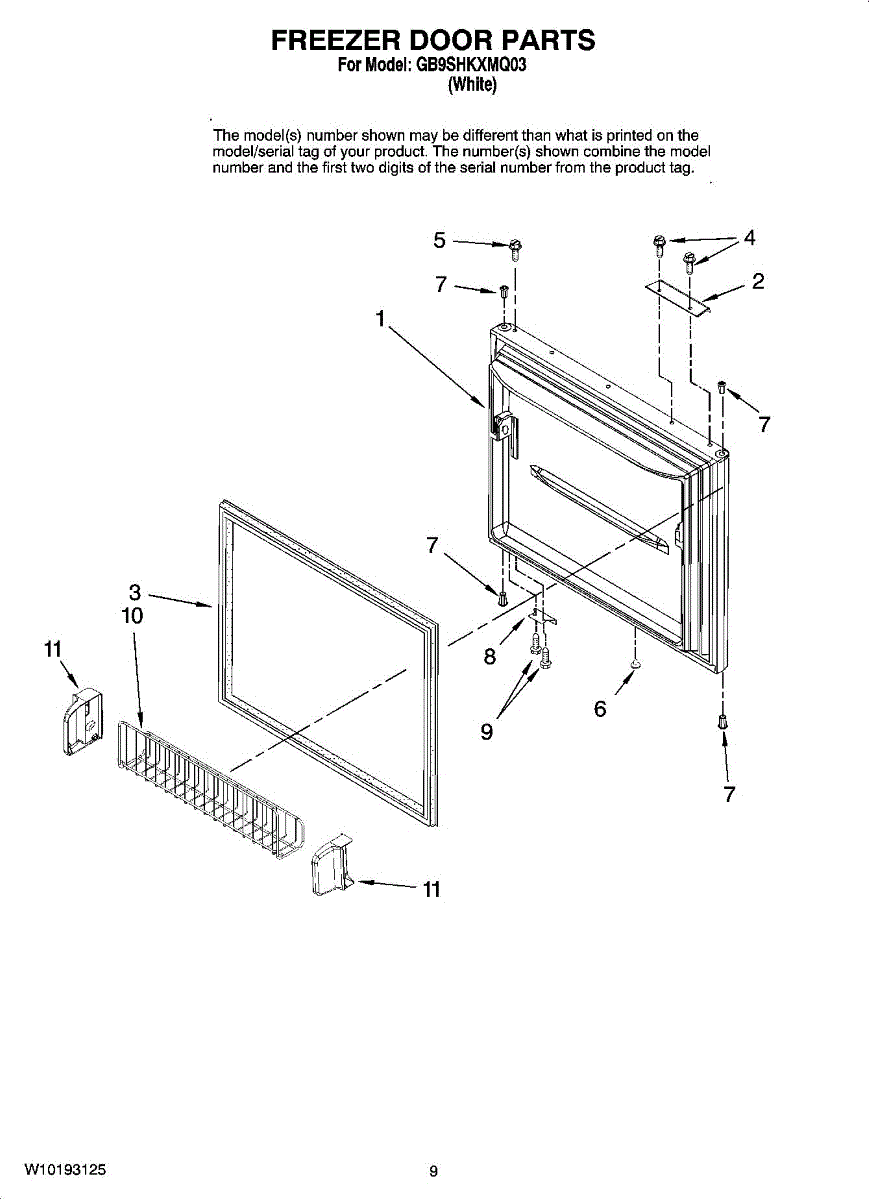 FREEZER DOOR PARTS
For Model: GB9SHKXMQ03
(White)

The model(s) number shown may be different than what is printed on the model/serial tag of your product. The number(s) shown combine the model number and the first two digits of the serial number from the product tag.

5
4
7
2
1
7
7
3
10
11
8
9
6
7
11

W10193125
9