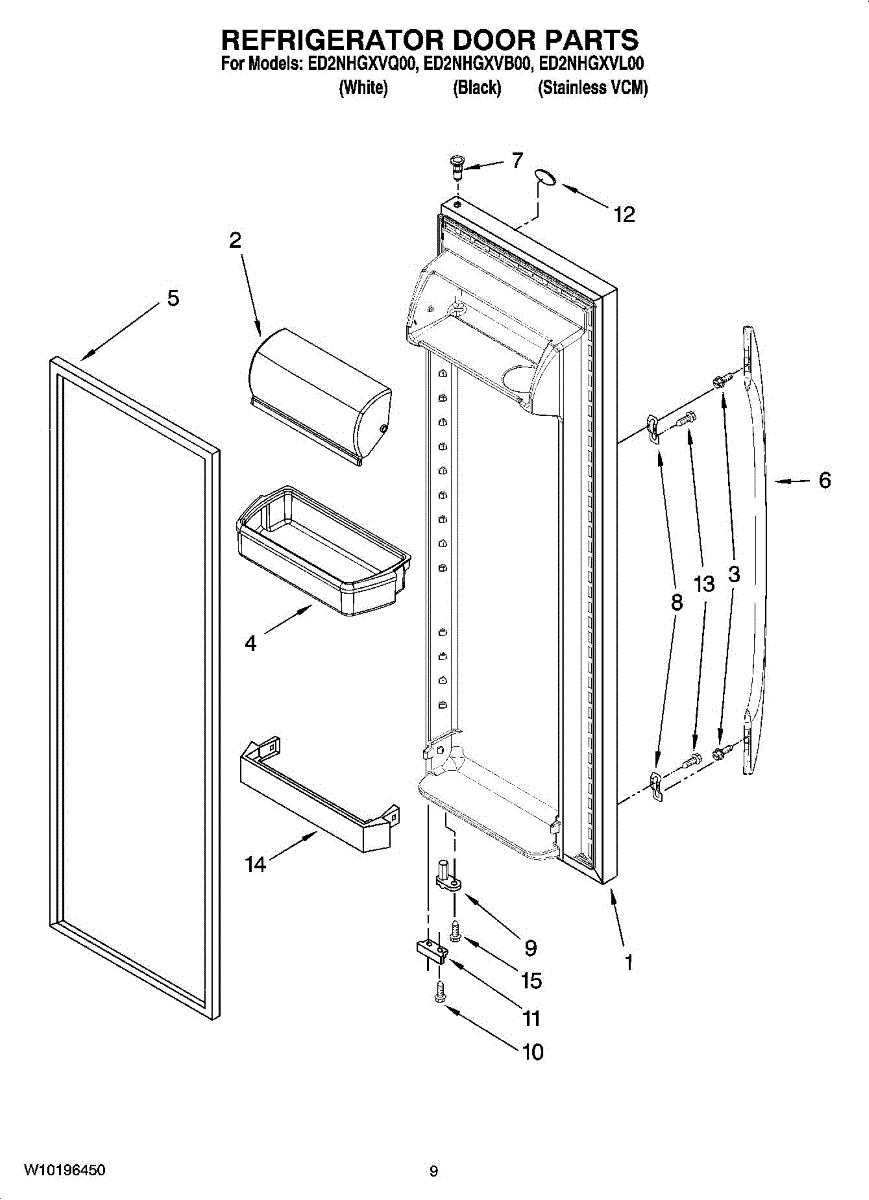 REFRIGERATOR DOOR PARTS
For Models: ED2NHGXVQ00, ED2NHGXVB00, ED2NHGXVL00
(White) (Black) (Stainless VCM)

7
12
2
5
6
8
13
3
4
14
9
15
1
11
10

W10196450
9