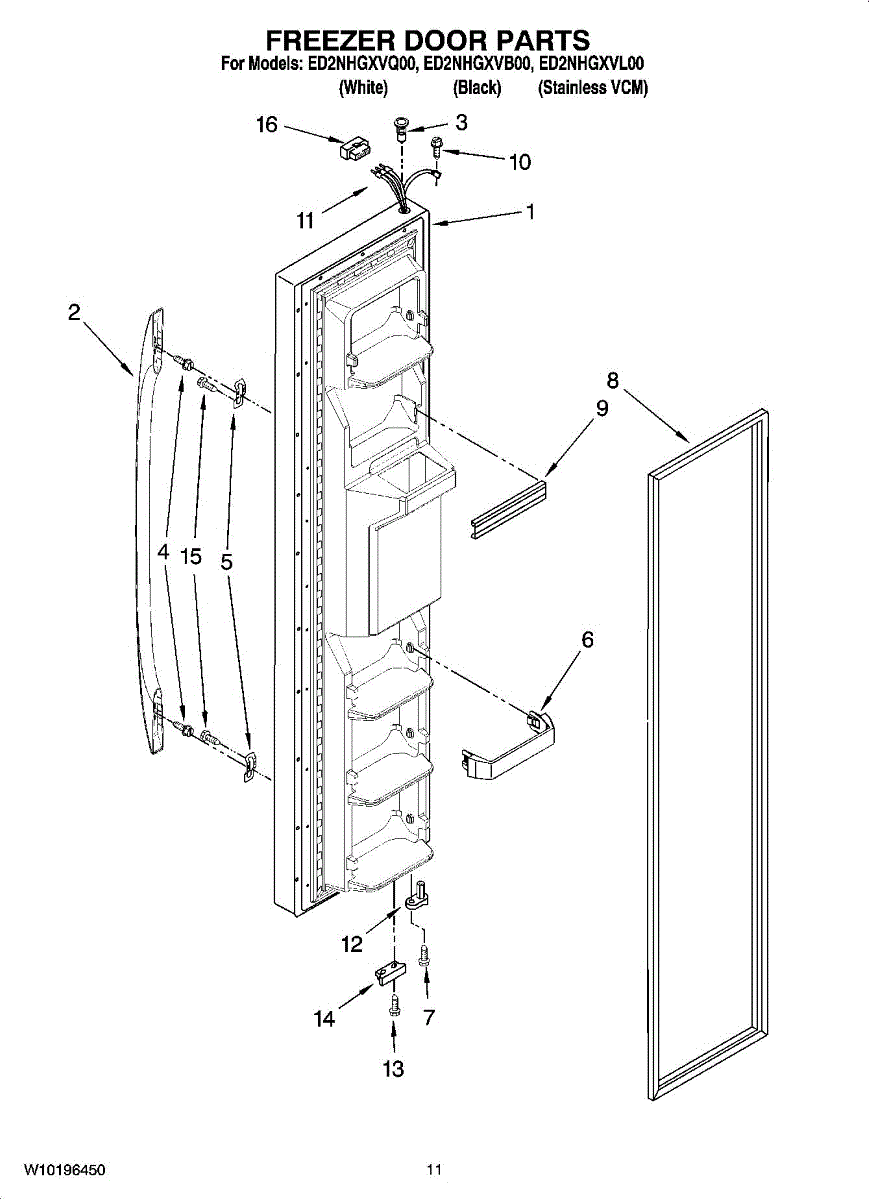 FREEZER DOOR PARTS
For Models: ED2NHGXVQ00, ED2NHGXVB00, ED2NHGXVL00
(White) (Black) (Stainless VCM)

16
3
10
11
1
2
8
9
4
15
5
6
12
14
7
13

W10196450
11