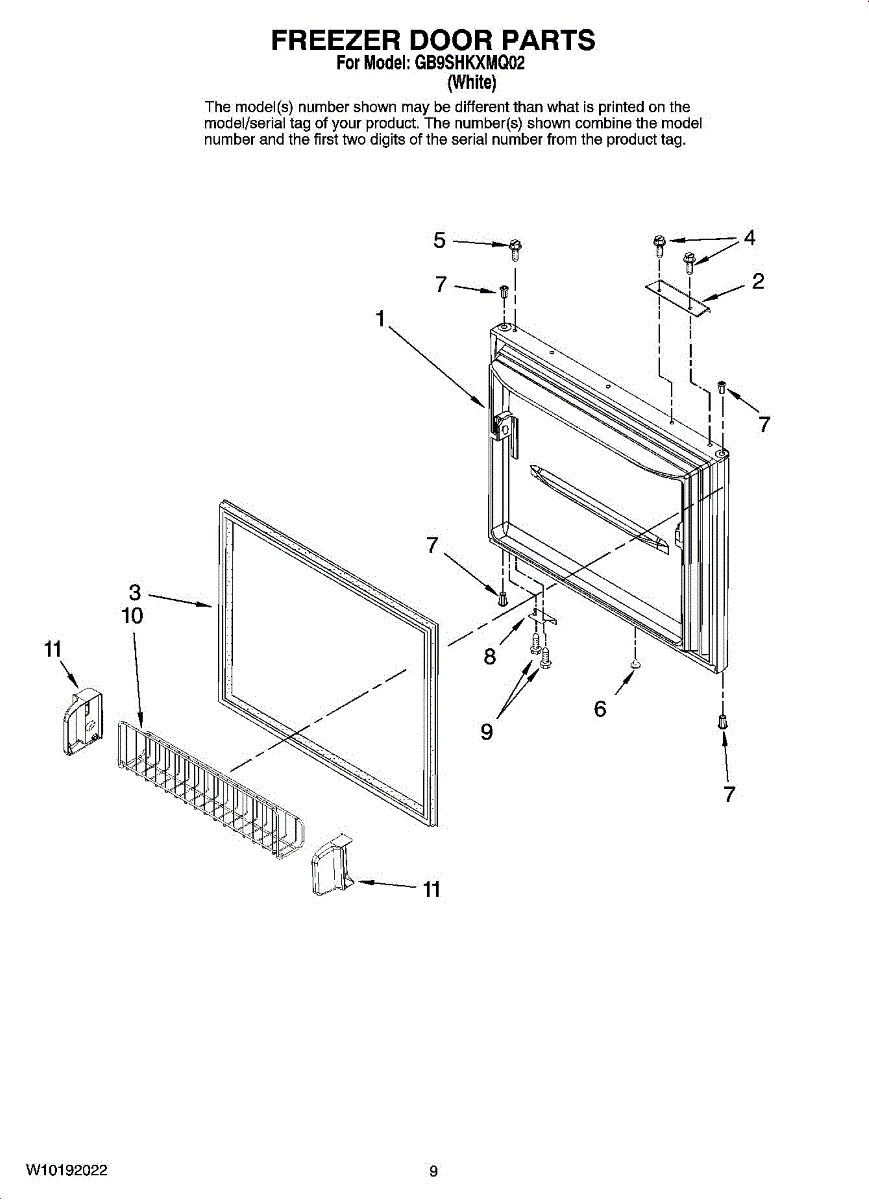 FREEZER DOOR PARTS
For Model: GB9SHKXMQ02
(White)

The model(s) number shown may be different than what is printed on the model/serial tag of your product. The number(s) shown combine the model number and the first two digits of the serial number from the product tag.

5
4
7
2
1
7
7
3
10
11
8
9
6
7
11

W10192022
9