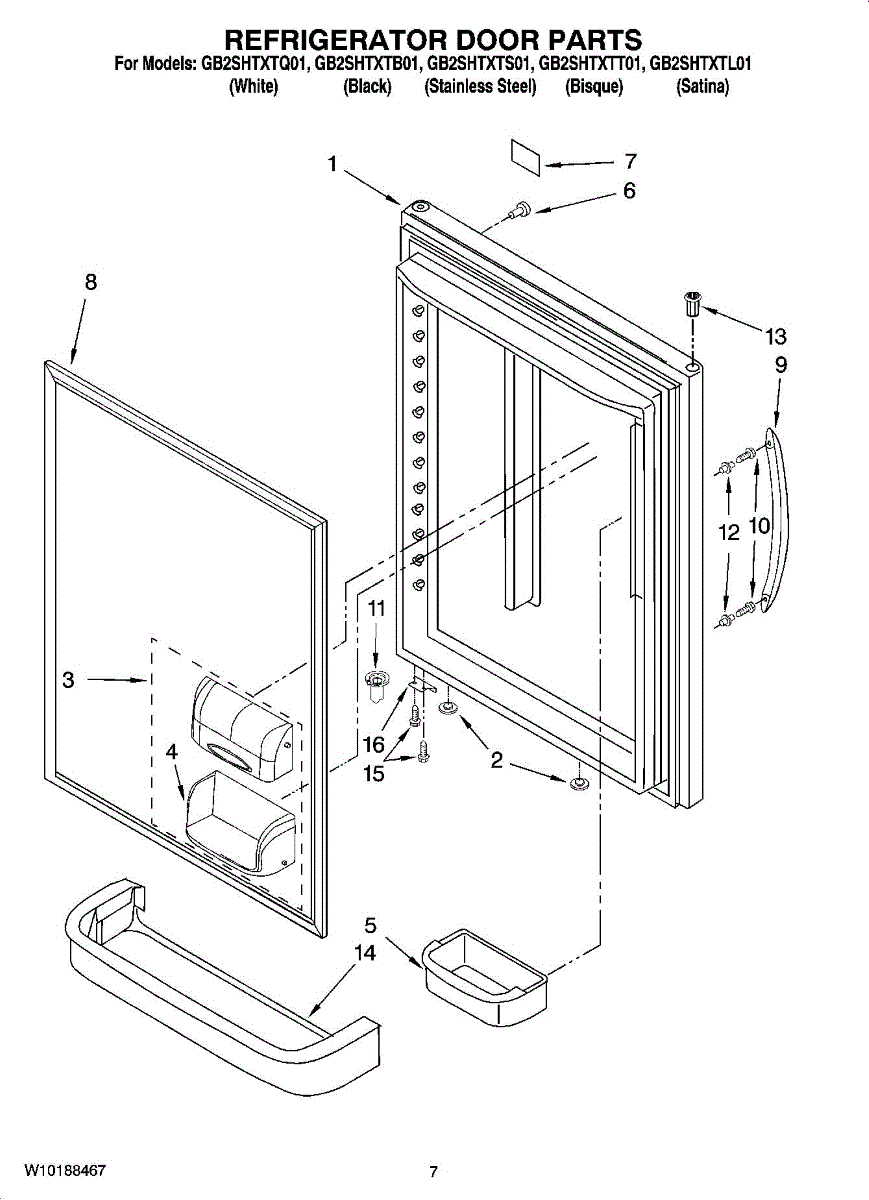 REFRIGERATOR DOOR PARTS
For Models: GB2SHTXTQ01, GB2SHTXTB01, GB2SHTXTS01, GB2SHTXTT01, GB2SHTXTL01
(White) (Black) (Stainless Steel) (Bisque) (Satina)

1
7
6
8
13
9
12
10
11
3
16
15
2
4
5
14

W10188467
7